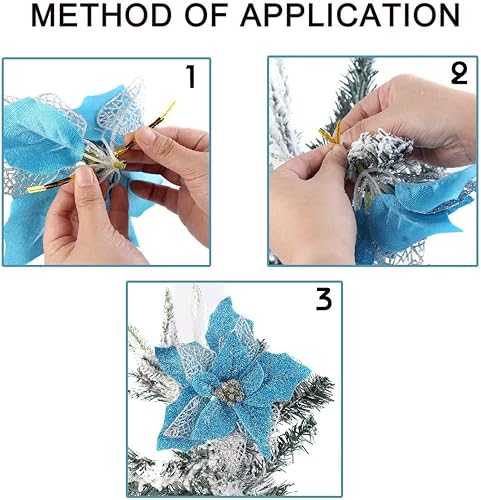 METHOD OF APPLICATION

1

2

3