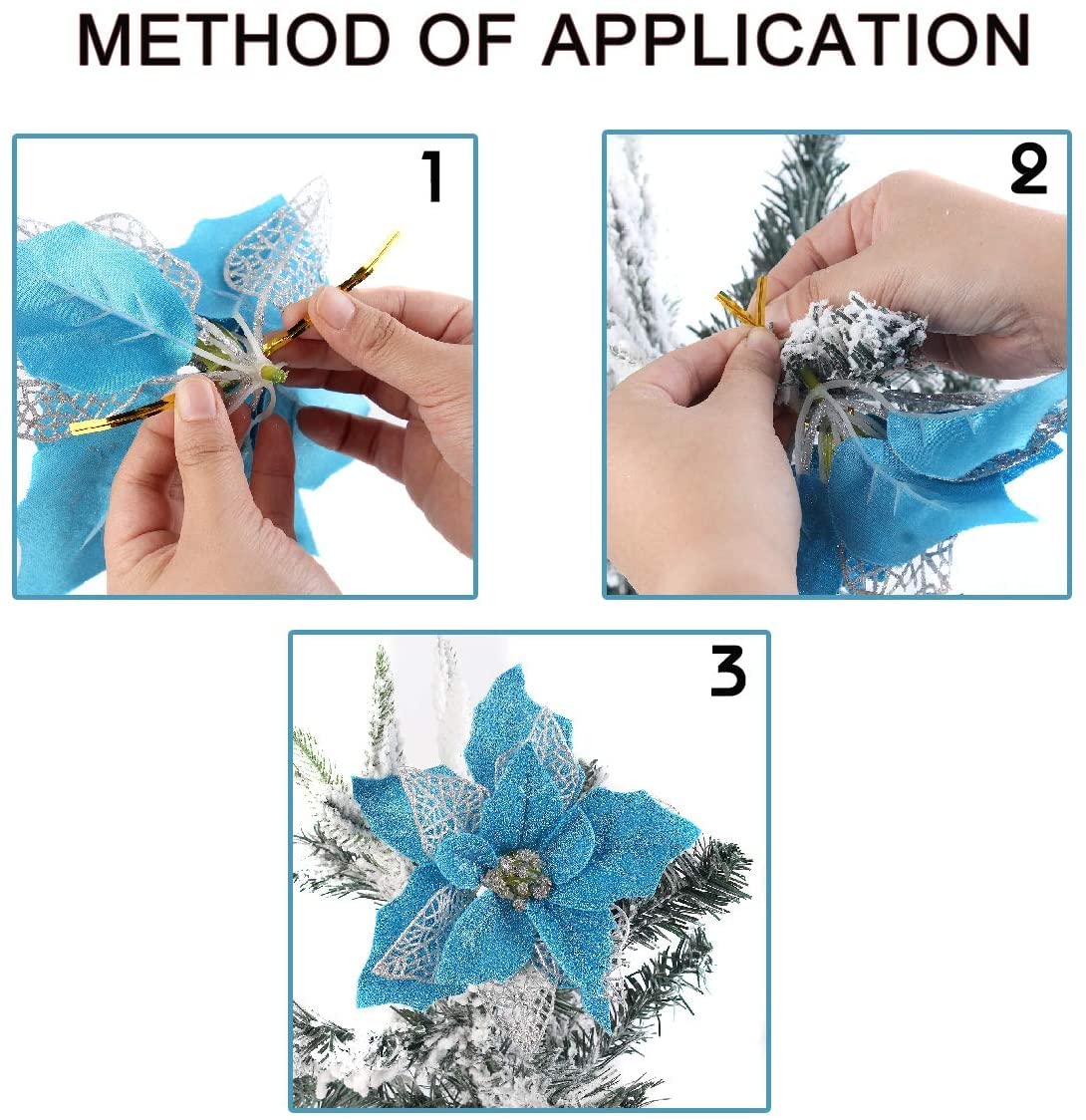 METHOD OF APPLICATION

1

2

3