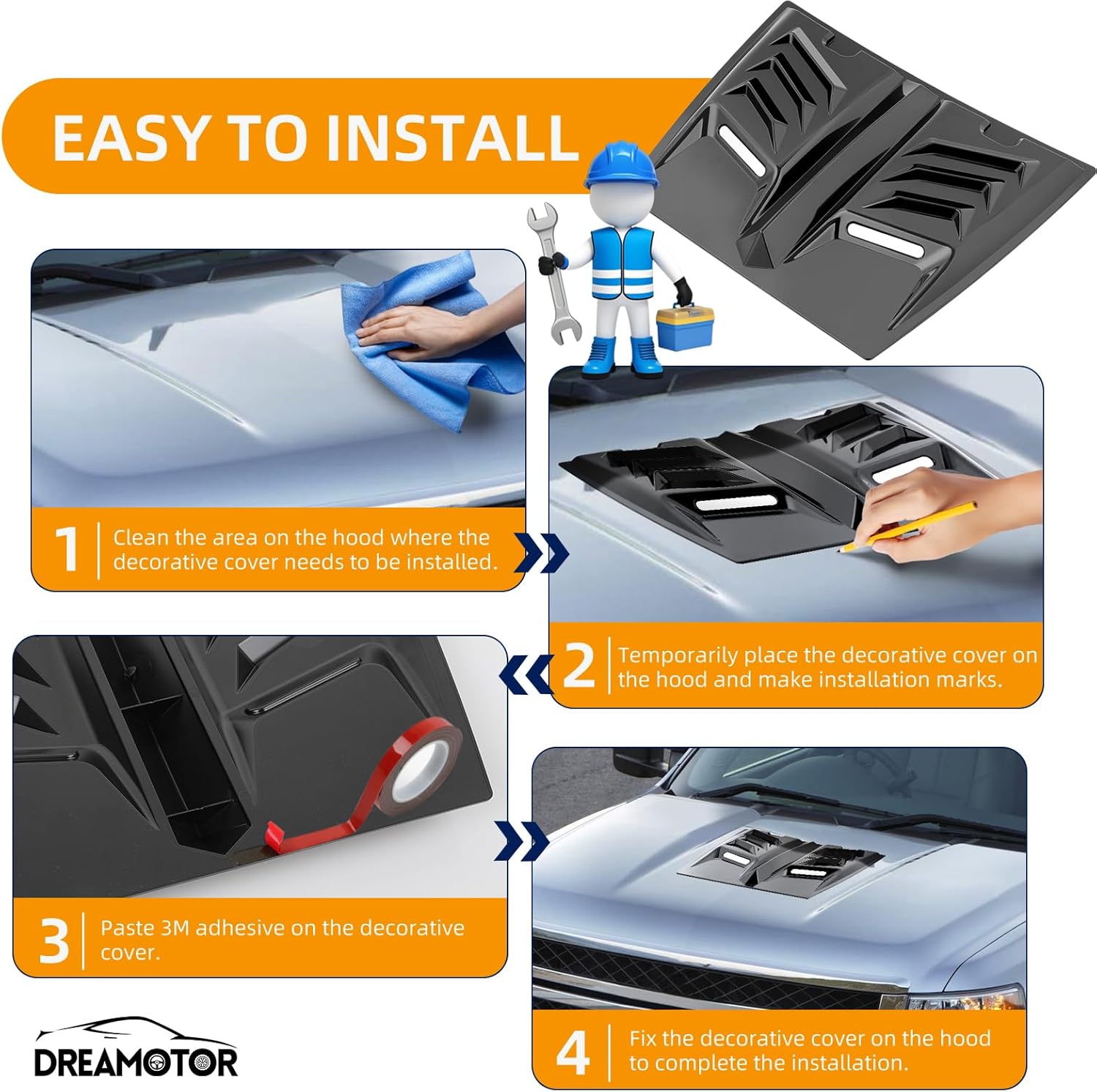 EASY TO INSTALL

1 Clean the area on the hood where the decorative cover needs to be installed.

2 Temporarily place the decorative cover on the hood and make installation marks.

3 Paste 3M adhesive on the decorative cover.

4 Fix the decorative cover on the hood to complete the installation.

DREAMOTOR