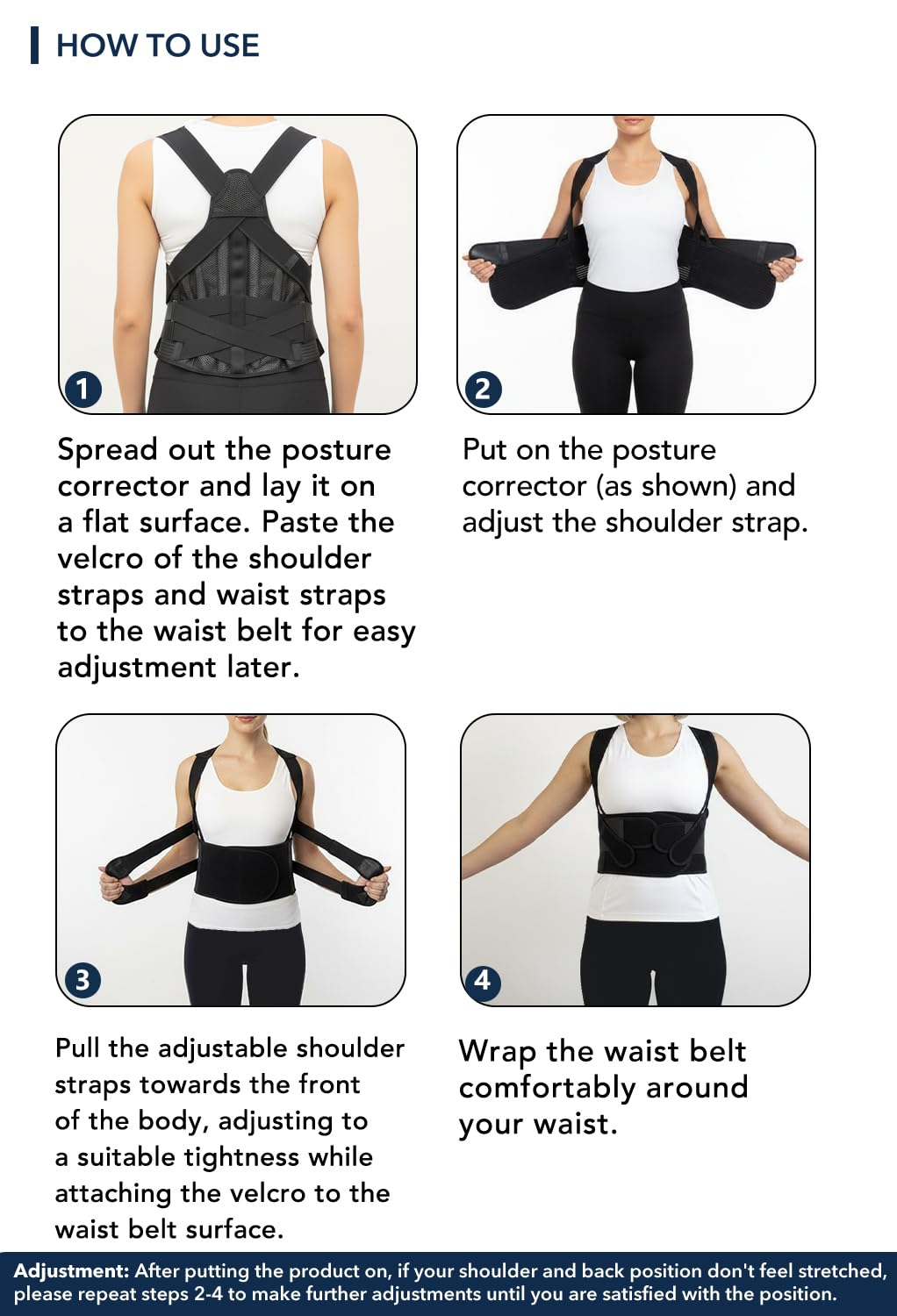 HOW TO USE

1

Spread out the posture corrector and lay it on a flat surface. Paste the velcro of the shoulder straps and waist straps to the waist belt for easy adjustment later.

2

Put on the posture corrector (as shown) and adjust the shoulder strap.

3

Pull the adjustable shoulder straps towards the front of the body, adjusting to a suitable tightness while attaching the velcro to the waist belt surface.

4

Wrap the waist belt comfortably around your waist.

Adjustment: After putting the product on, if your shoulder and back position don't feel stretched, please repeat steps 2-4 to make further adjustments until you are satisfied with the position.