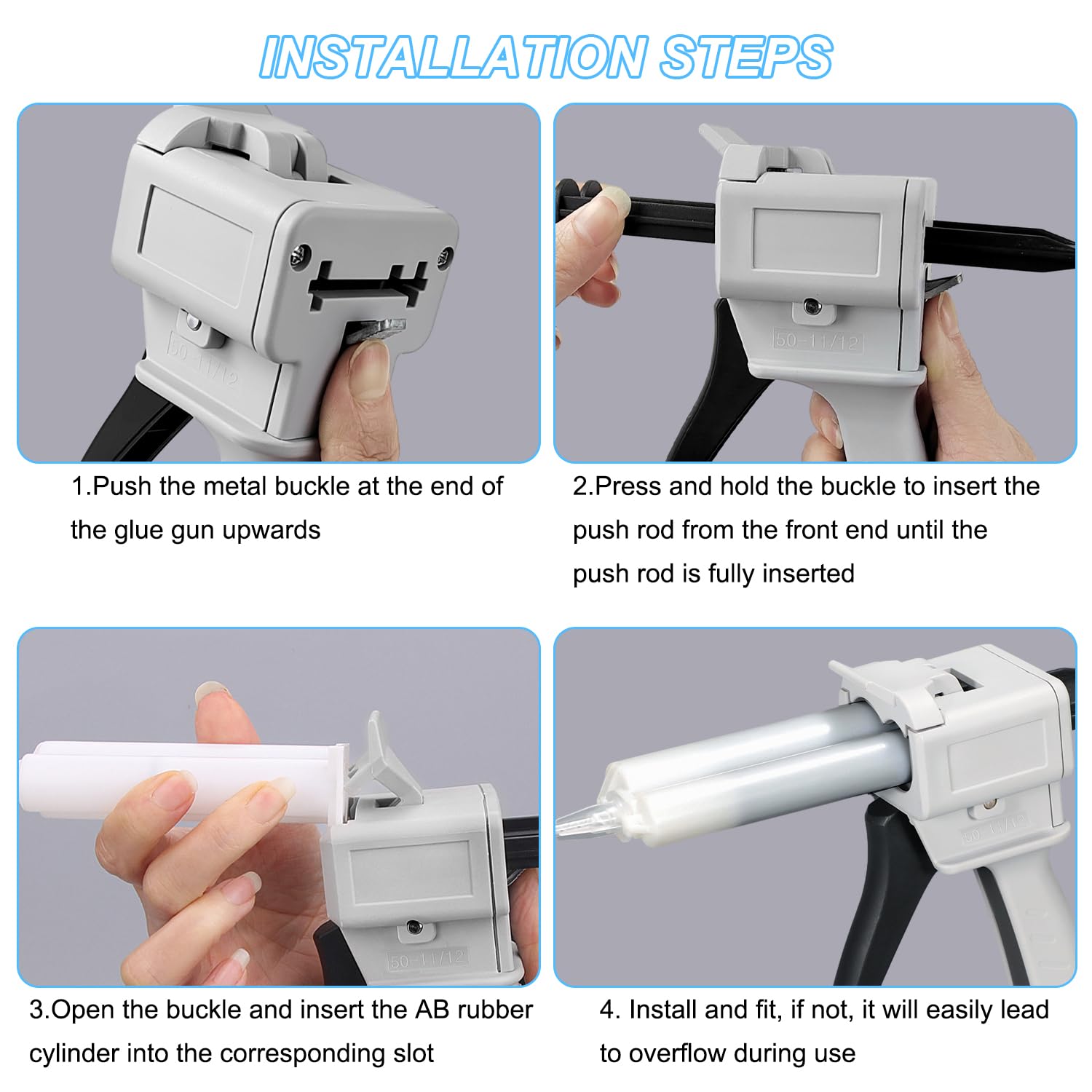 INSTALLATION STEPS

50-11/12

1.Push the metal buckle at the end of the glue gun upwards

50-11/12

2.Press and hold the buckle to insert the push rod from the front end until the push rod is fully inserted

50-11/12

3.Open the buckle and insert the AB rubber cylinder into the corresponding slot

50-11/12

4. Install and fit, if not, it will easily lead to overflow during use