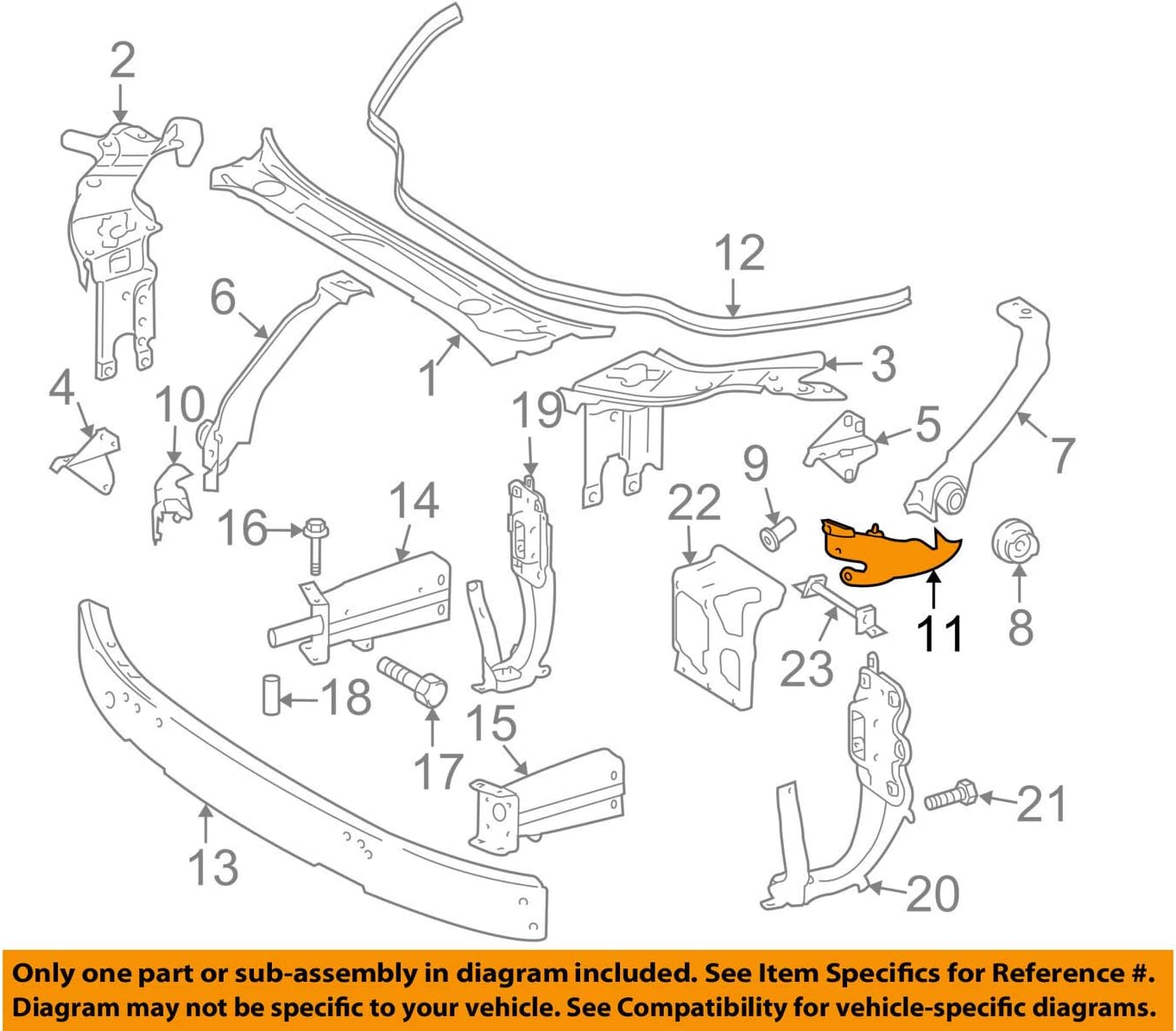 2
12
6
1
3
4
10
19
5
7
9
16
14
22
11
8
23
18
17
15
21
13
20

Only one part or sub-assembly in diagram included. See Item Specifics for Reference #.
Diagram may not be specific to your vehicle. See Compatibility for vehicle-specific diagrams.