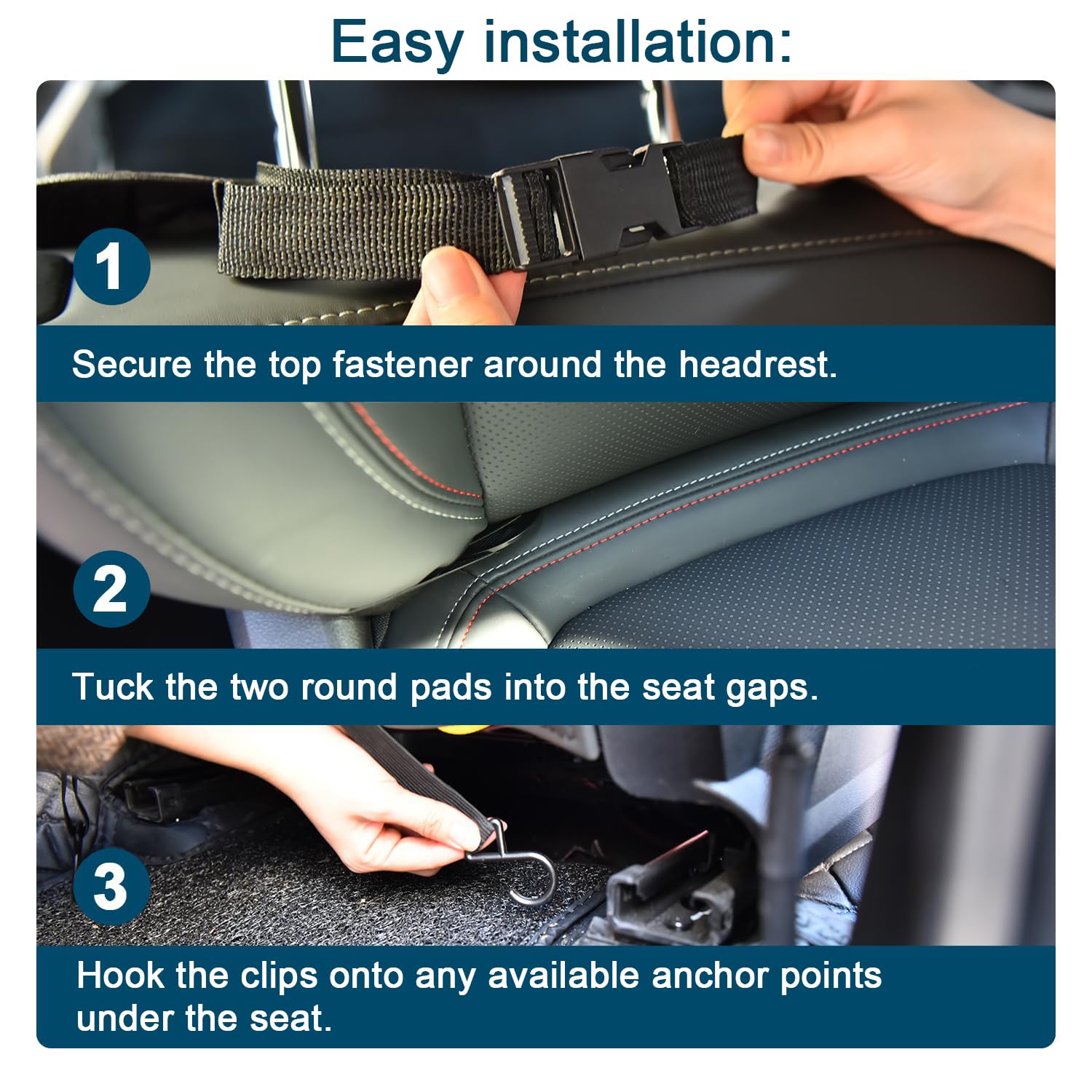 Easy installation:

1

Secure the top fastener around the headrest.

2

Tuck the two round pads into the seat gaps.

3

Hook the clips onto any available anchor points under the seat.