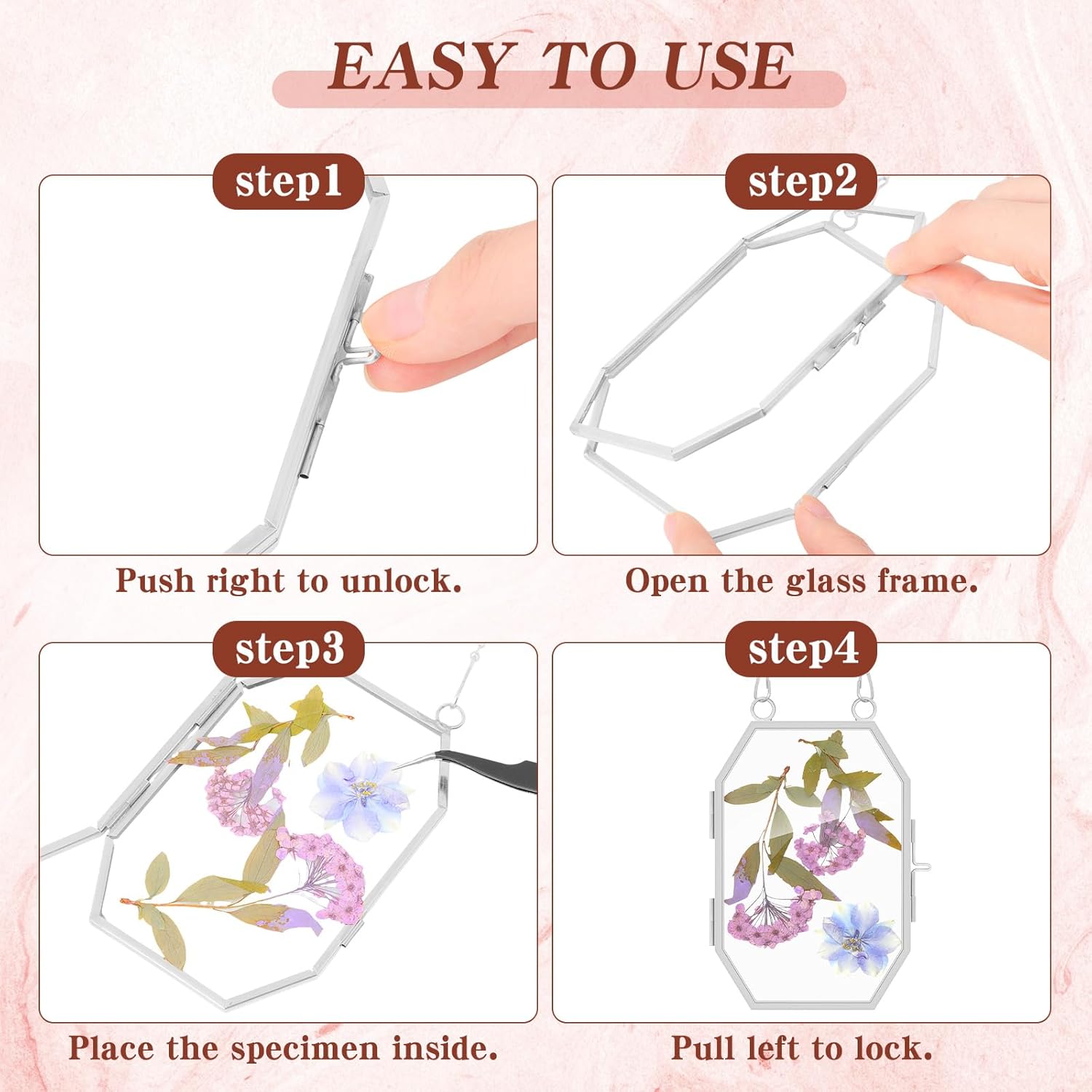 EASY TO USE

step1

Push right to unlock.

step2

Open the glass frame.

step3

Place the specimen inside.

step4

Pull left to lock.