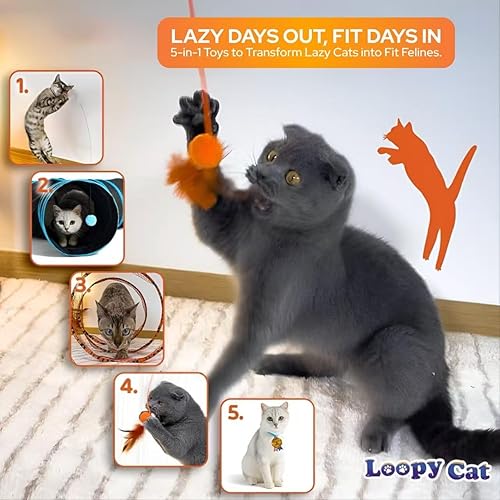 LAZY DAYS OUT, FIT DAYS IN
5-in-1 Toys to Transform Lazy Cats into Fit Felines.

1.

2.

3.

4.

5.

Loopy Cat