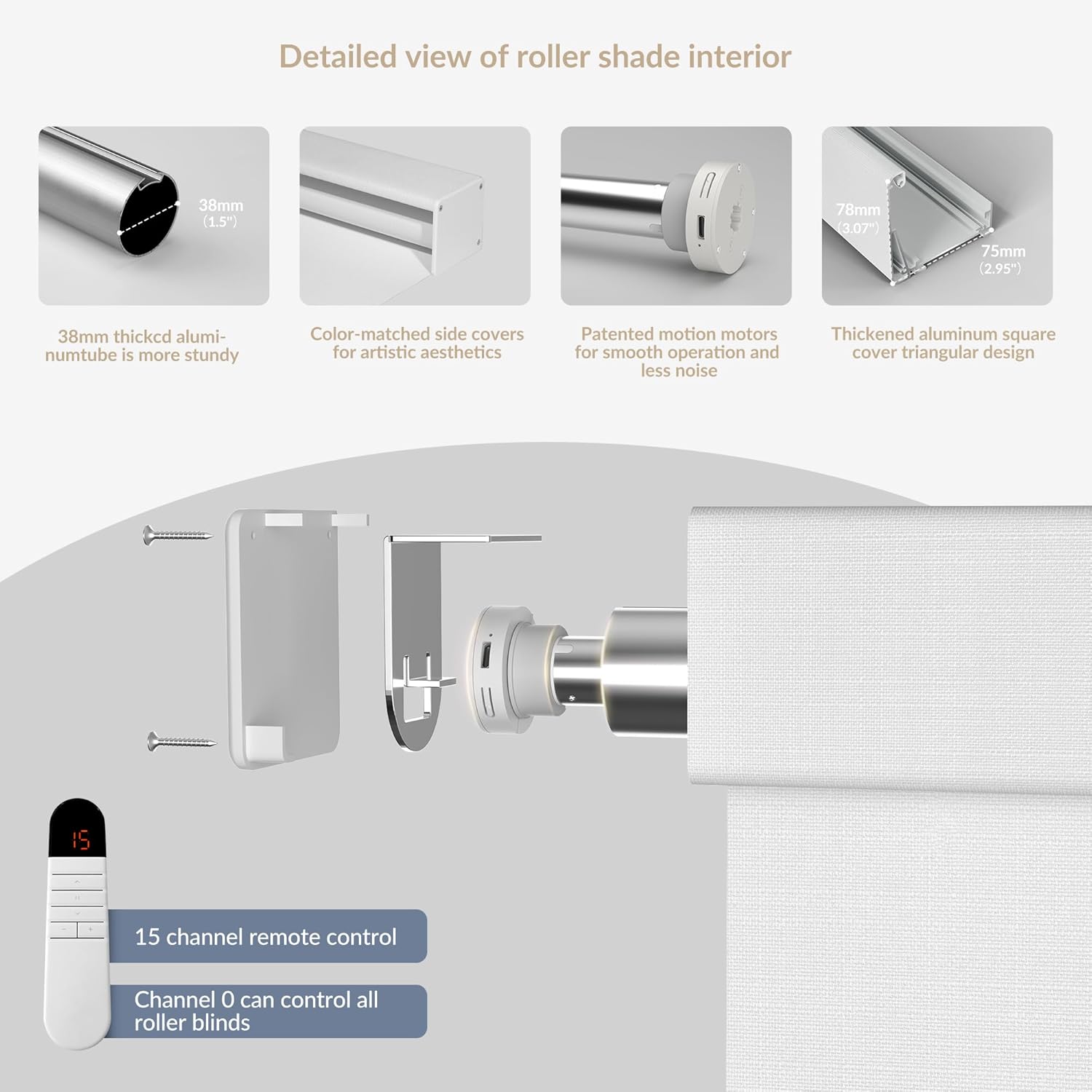 Detailed view of roller shade interior

38mm
(1.5")

38mm thickcd aluminumtube is more stundy

Color-matched side covers for artistic aesthetics

Patented motion motors for smooth operation and less noise

78mm
(3.07")
75mm
(2.95")

Thickened aluminum square cover triangular design

15

15 channel remote control

Channel 0 can control all roller blinds