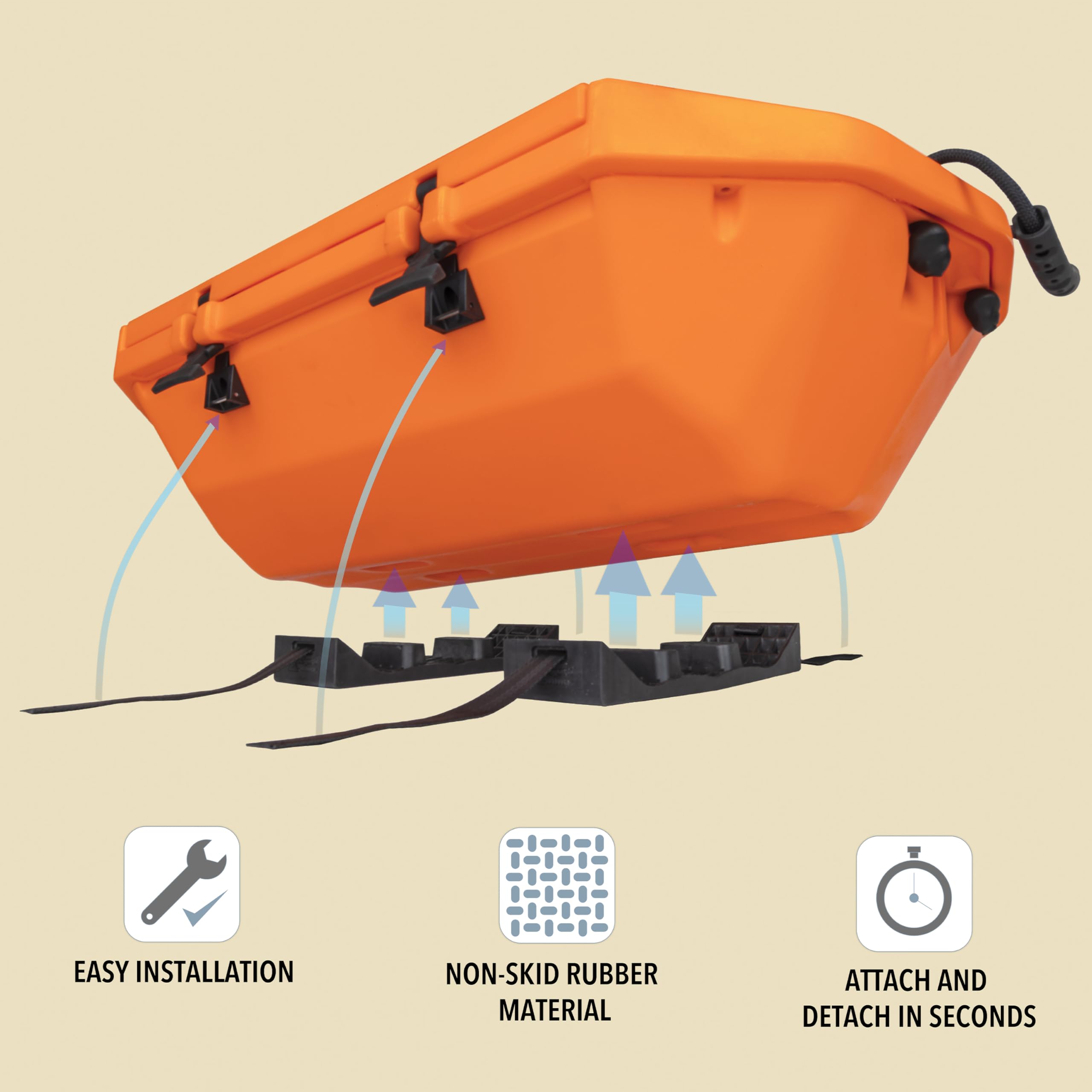 EASY INSTALLATION

NON-SKID RUBBER MATERIAL

ATTACH AND DETACH IN SECONDS