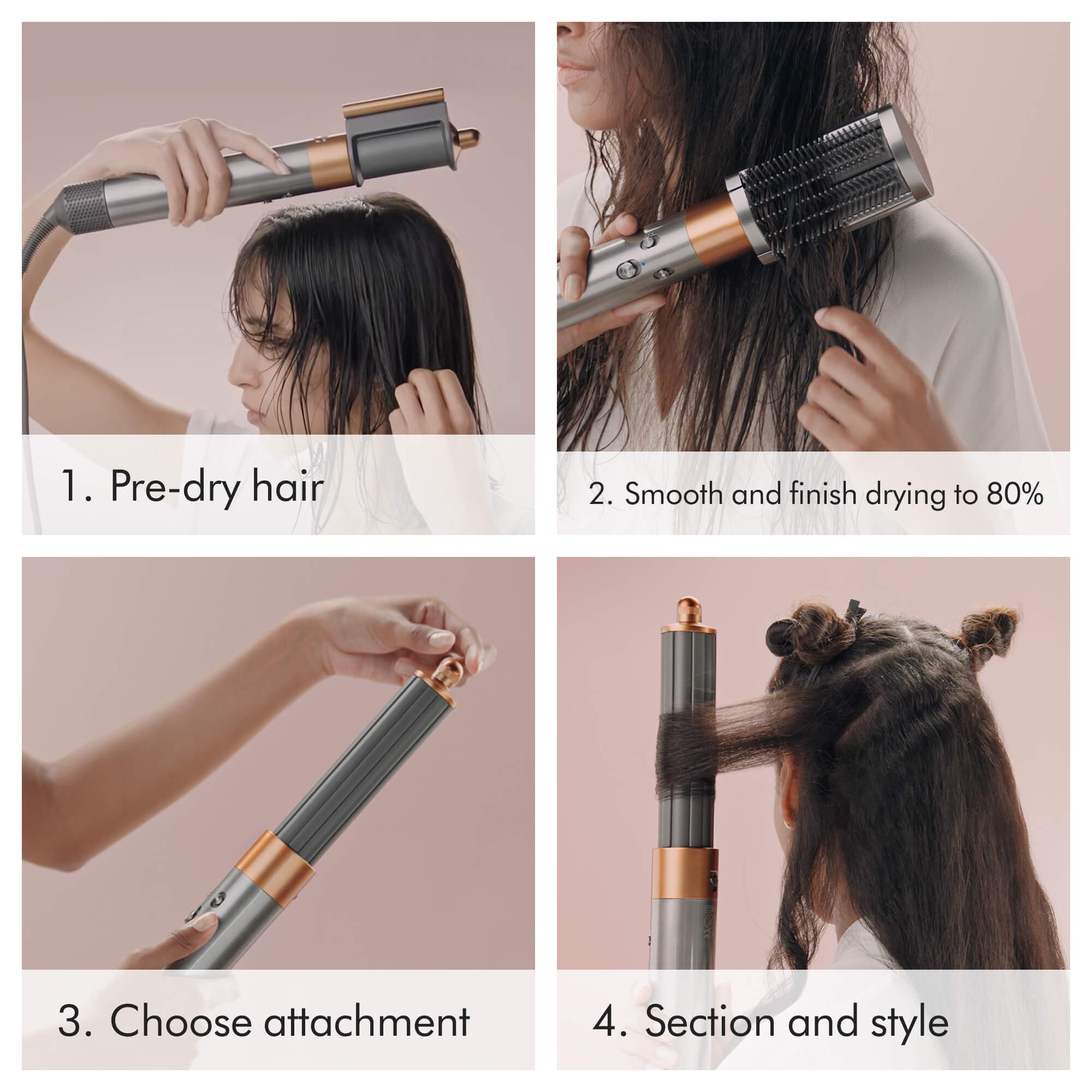 1. Pre-dry hair

2. Smooth and finish drying to 80%

3. Choose attachment

4. Section and style