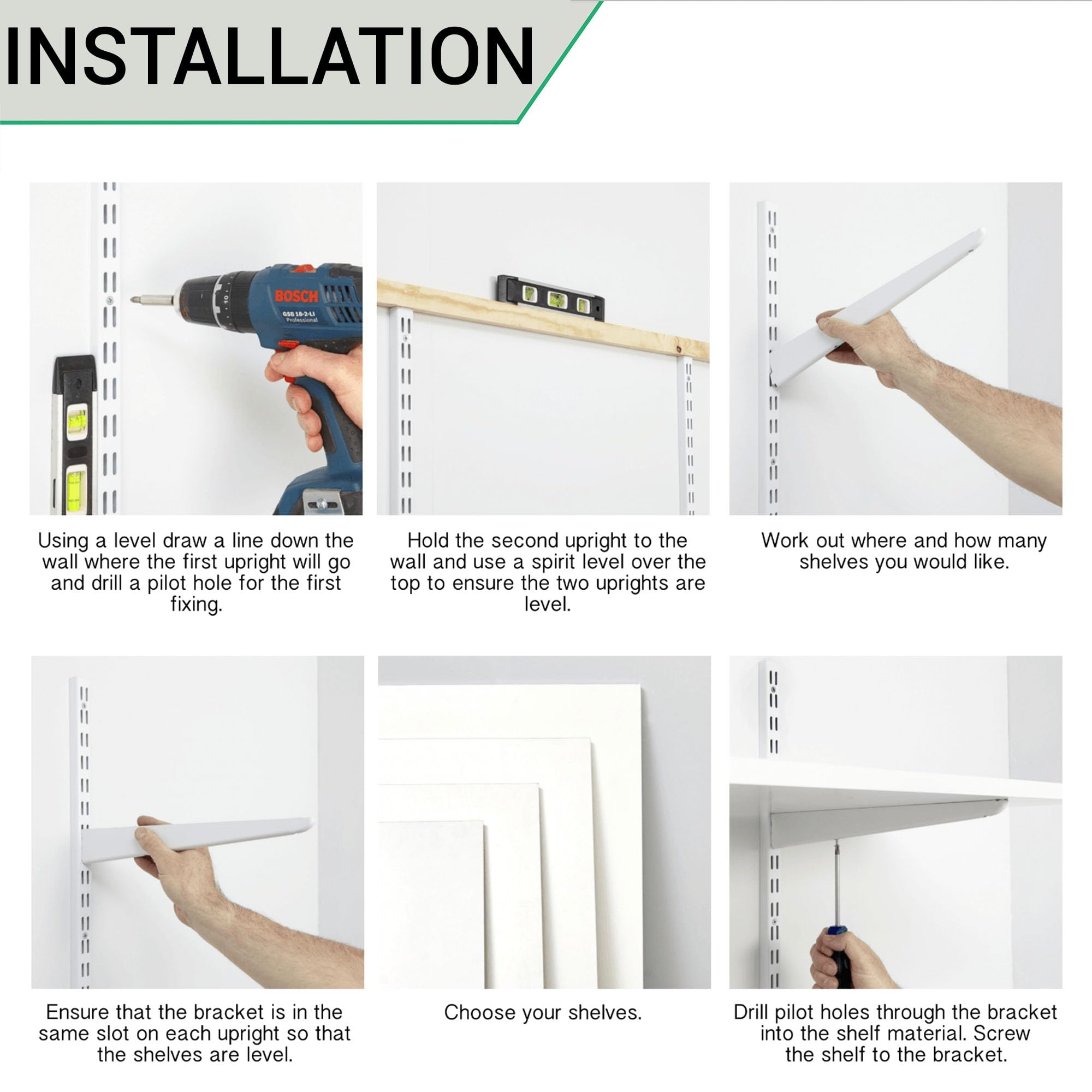 INSTALLATION

BOSCH
GSB 18-2-LI
Professional

Using a level draw a line down the wall where the first upright will go and drill a pilot hole for the first fixing.

Hold the second upright to the wall and use a spirit level over the top to ensure the two uprights are level.

Work out where and how many shelves you would like.

Ensure that the bracket is in the same slot on each upright so that the shelves are level.

Choose your shelves.

Drill pilot holes through the bracket into the shelf material. Screw the shelf to the bracket.