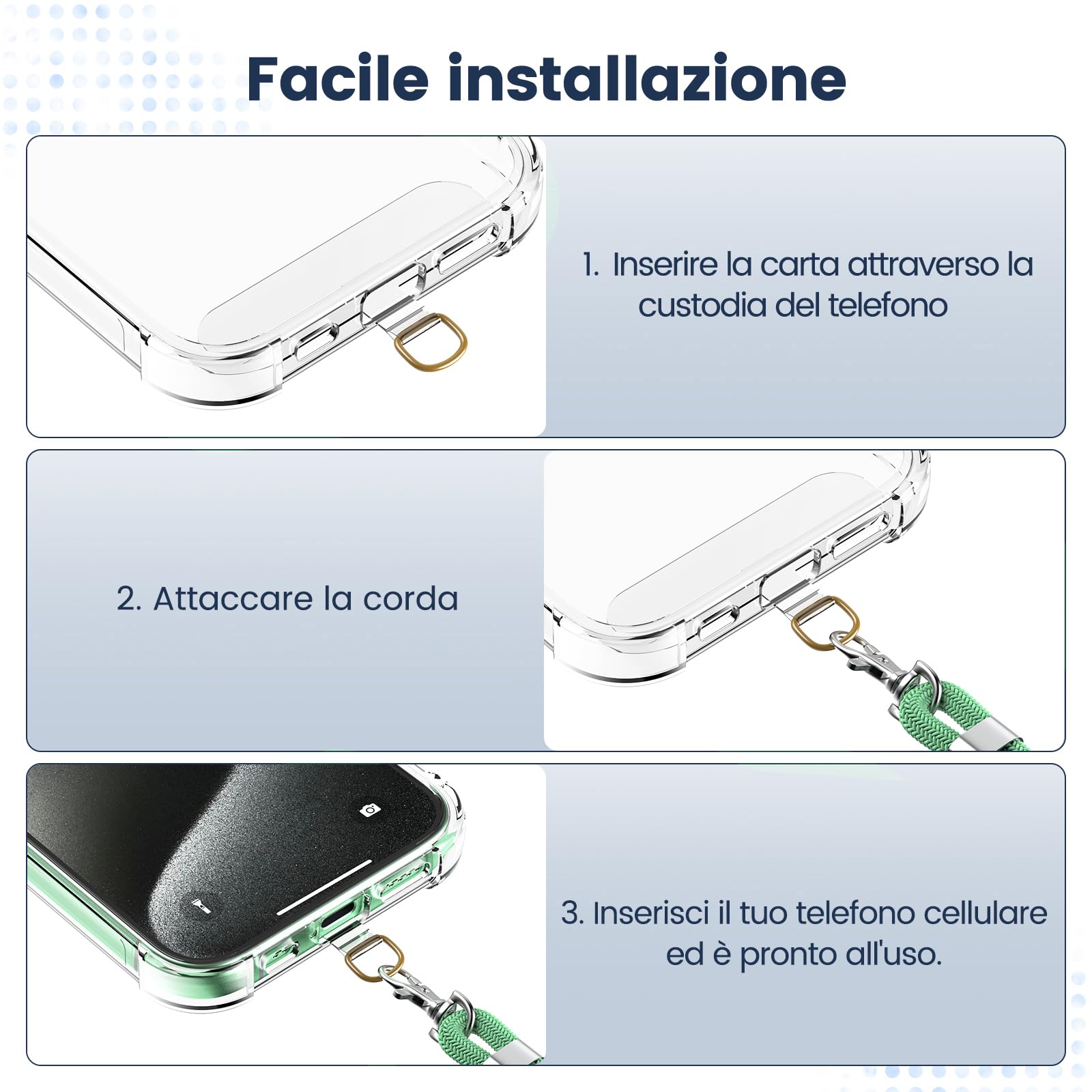 Facile installazione

1. Inserire la carta attraverso la custodia del telefono

2. Attaccare la corda

3. Inserisci il tuo telefono cellulare ed è pronto all'uso.