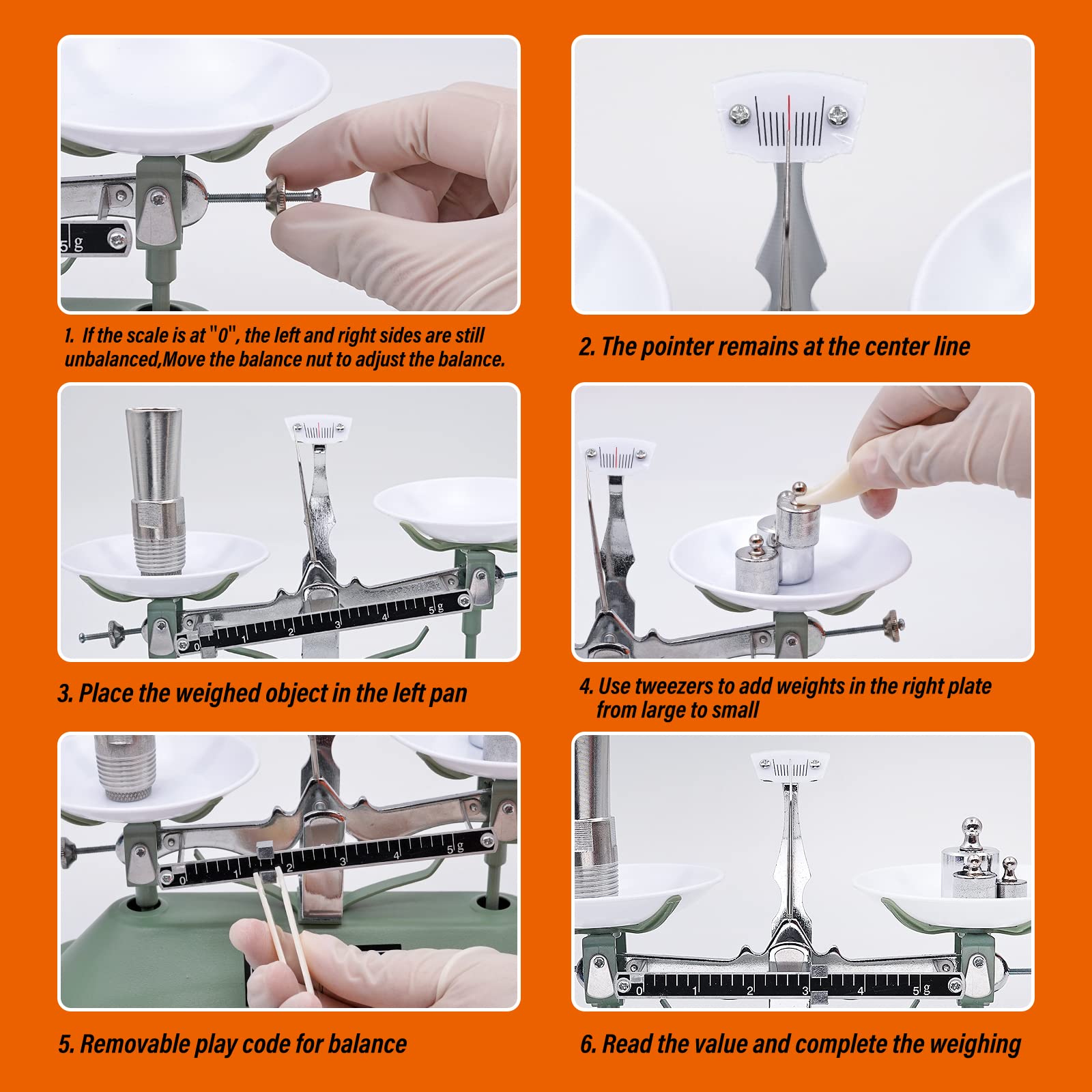 5 g

1. If the scale is at "0", the left and right sides are still unbalanced,Move the balance nut to adjust the balance.

2. The pointer remains at the center line

0 1 2 3 4 5 g

3. Place the weighed object in the left pan

4. Use tweezers to add weights in the right plate from large to small

0 1 2 3 4 5 g

5. Removable play code for balance

0 1 2 3 4 5 g

6. Read the value and complete the weighing