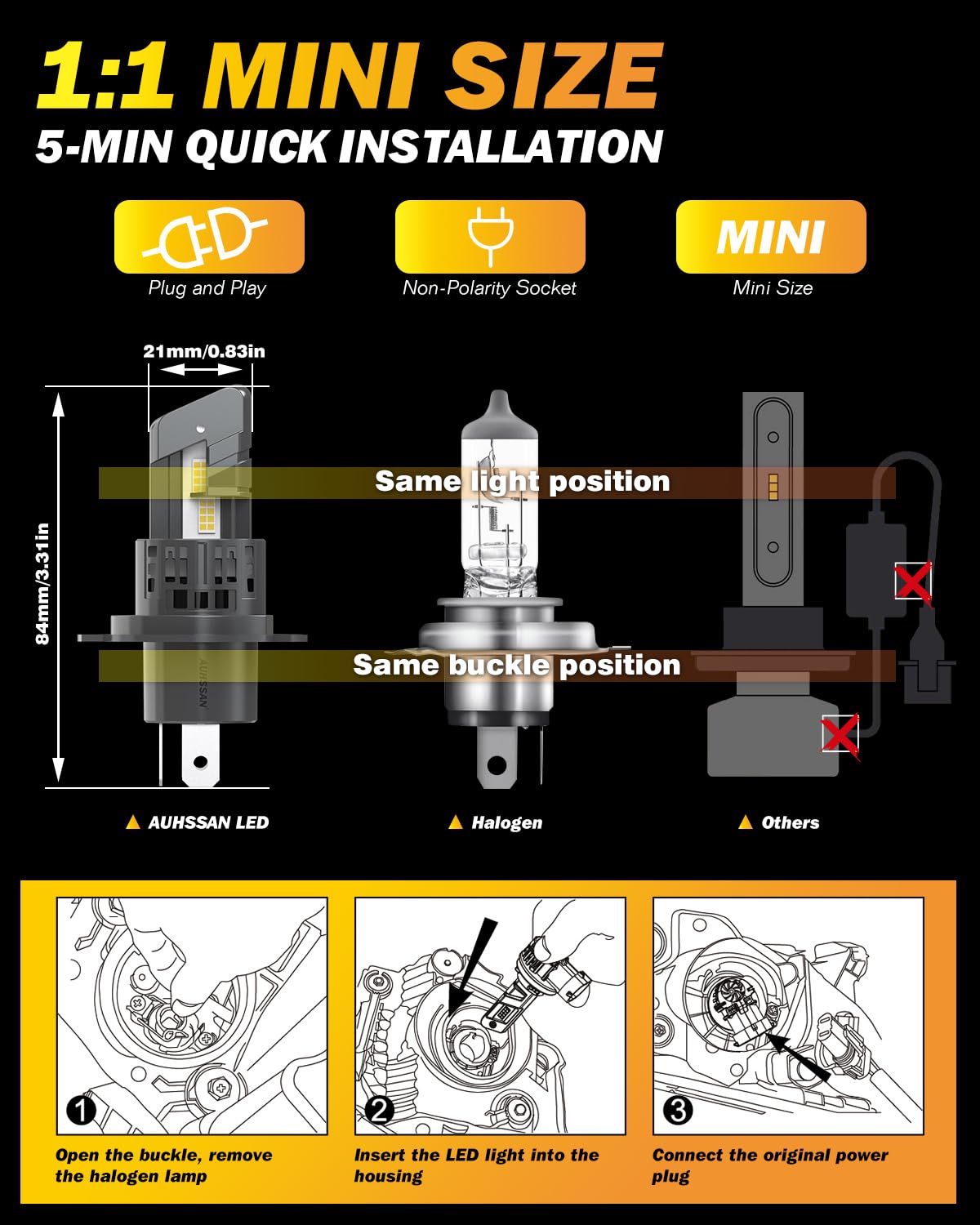 1:1 MINI SIZE
5-MIN QUICK INSTALLATION

Plug and Play

Non-Polarity Socket

MINI
Mini Size

21mm/0.83in

84mm/3.31in

Same light position

Same buckle position

AUHSSAN

AUHSSAN LED

Halogen

Others

1
Open the buckle, remove the halogen lamp

2
Insert the LED light into the housing

3
Connect the original power plug