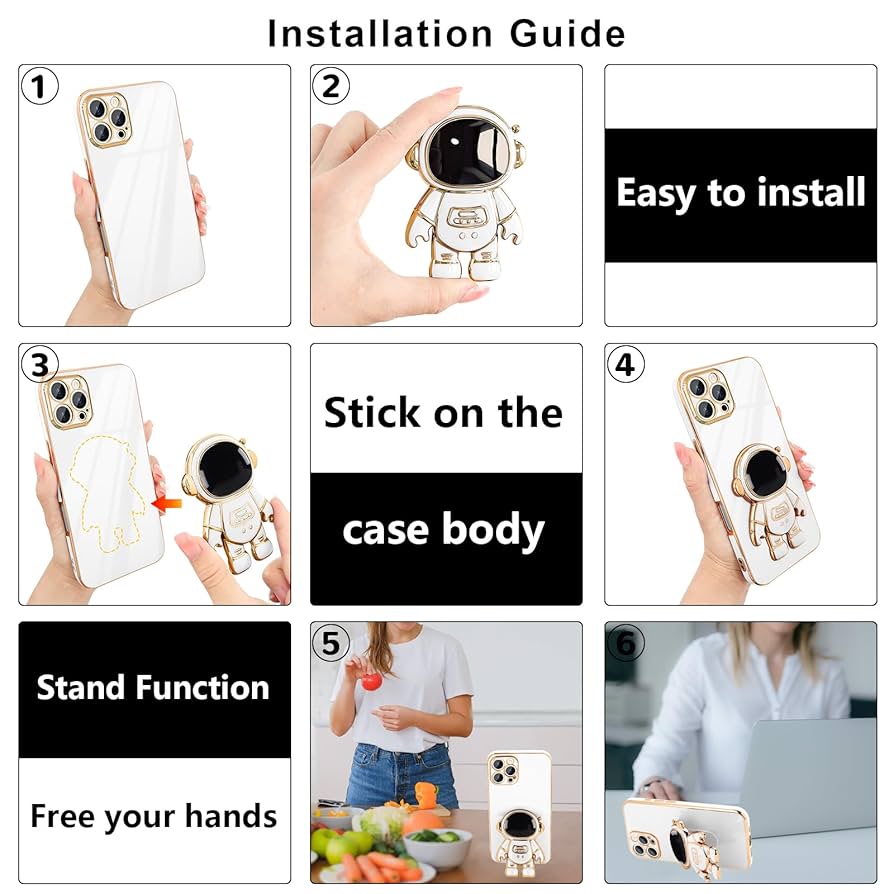 Installation Guide

1

2

Easy to install

3

Stick on the

case body

4

Stand Function

Free your hands

5

6