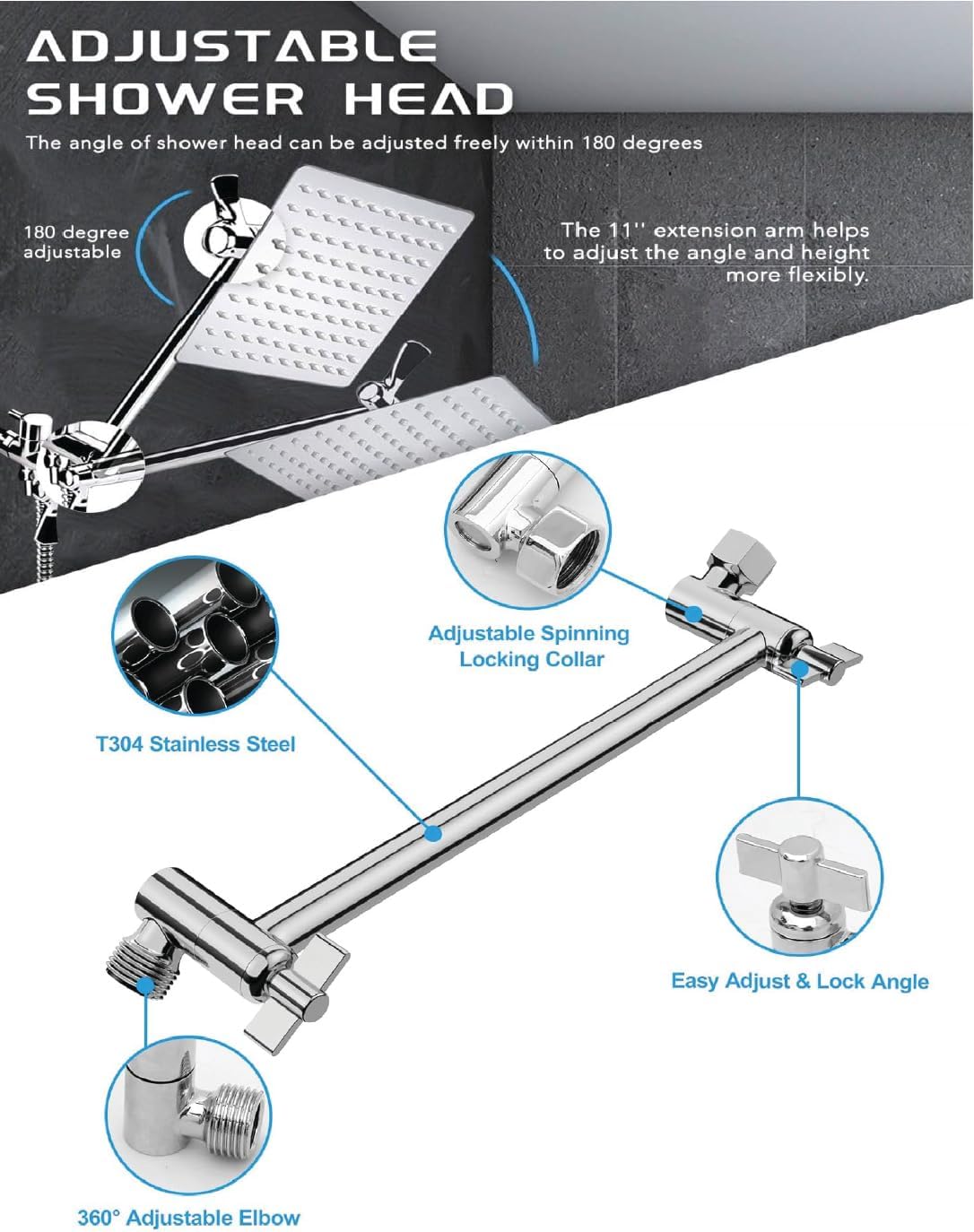 ADJUSTABLE SHOWER HEAD

The angle of shower head can be adjusted freely within 180 degrees

180 degree adjustable

The 11'' extension arm helps to adjust the angle and height more flexibly.

Adjustable Spinning Locking Collar

T304 Stainless Steel

Easy Adjust & Lock Angle

360° Adjustable Elbow