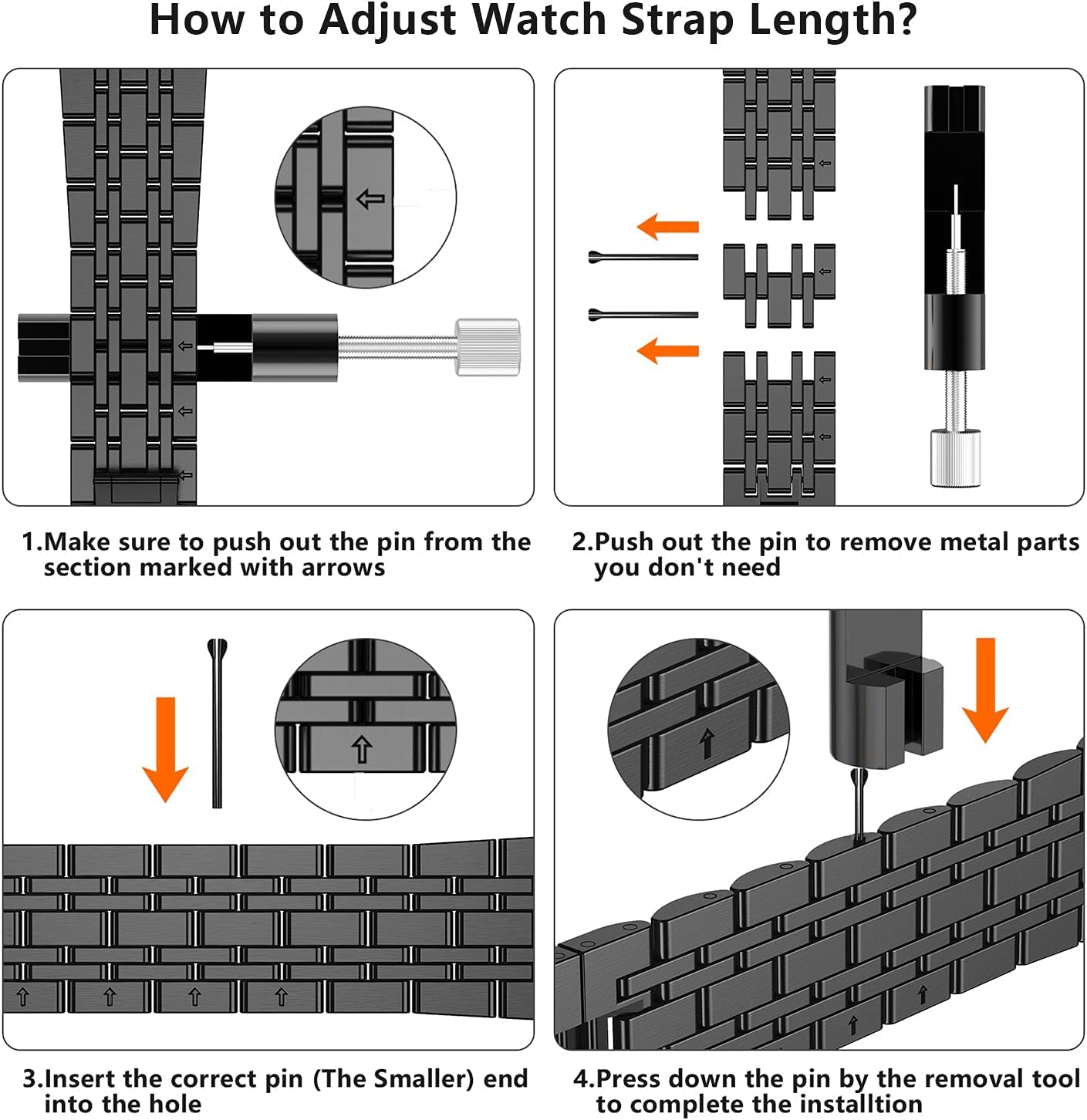 How to Adjust Watch Strap Length?

1.Make sure to push out the pin from the section marked with arrows

2.Push out the pin to remove metal parts you don't need

3.Insert the correct pin (The Smaller) end into the hole

4.Press down the pin by the removal tool to complete the installtion