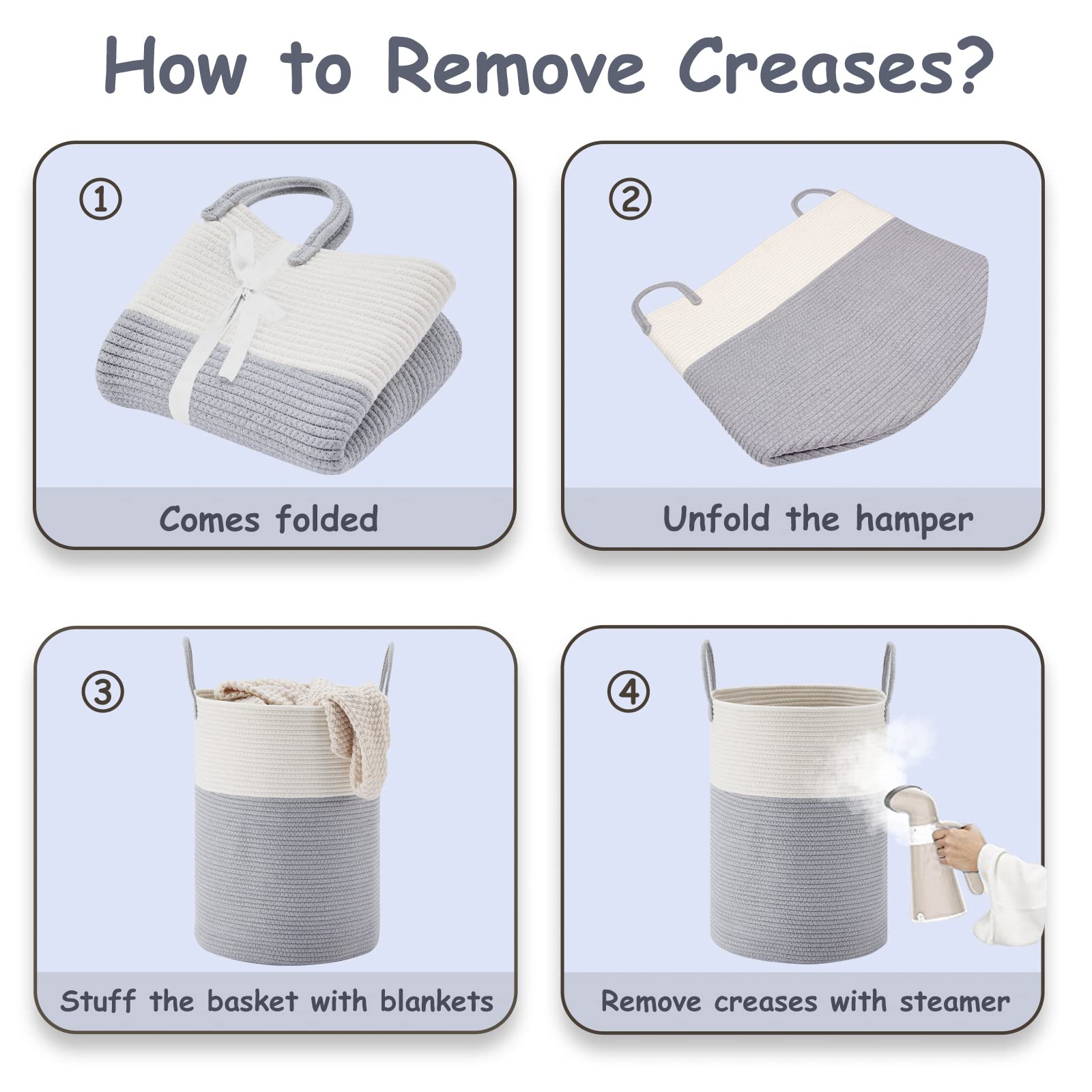 How to Remove Creases?

①
Comes folded

②
Unfold the hamper

③
Stuff the basket with blankets

④
Remove creases with steamer