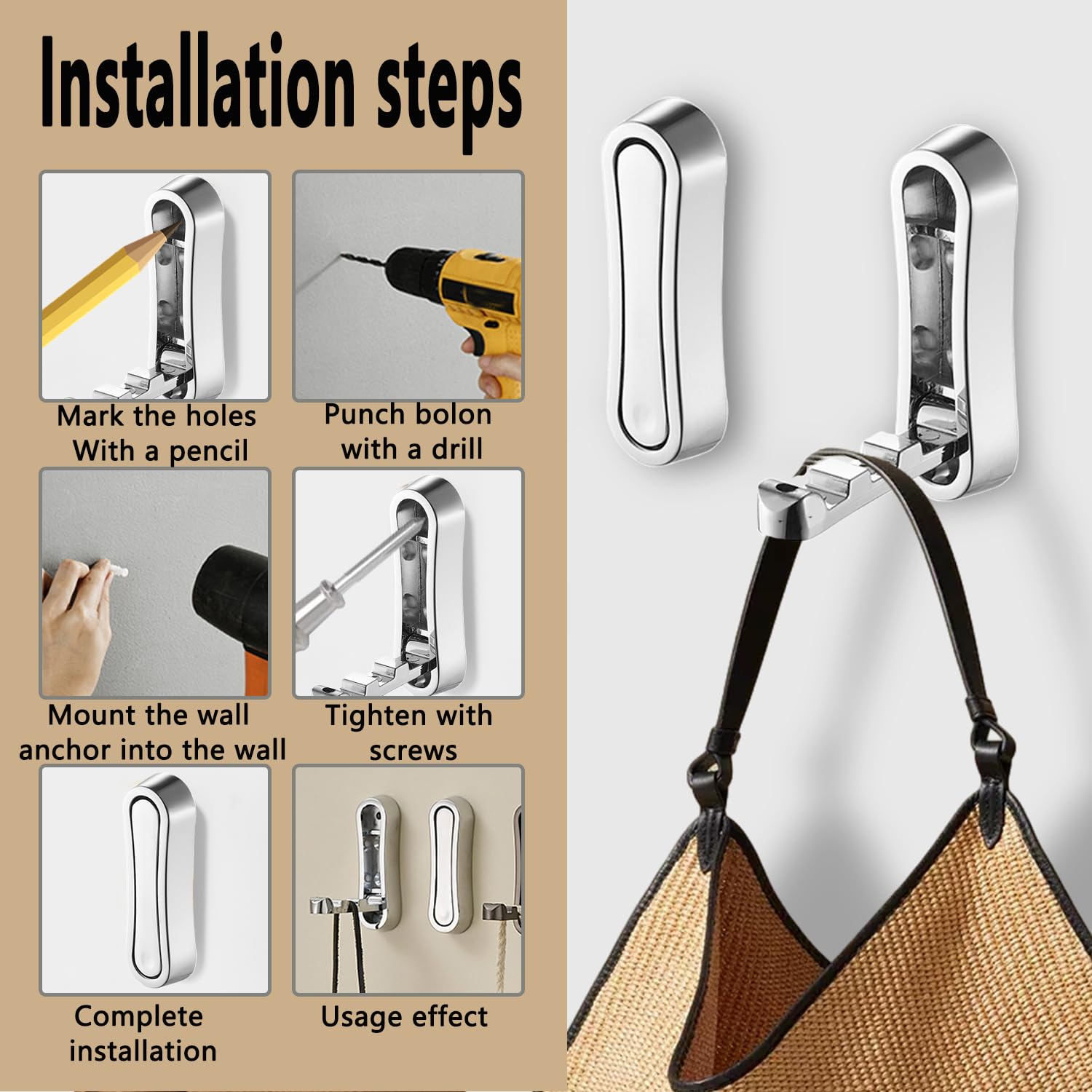 Installation steps

Mark the holes With a pencil

Punch bolon with a drill

Mount the wall anchor into the wall

Tighten with screws

Complete installation

Usage effect