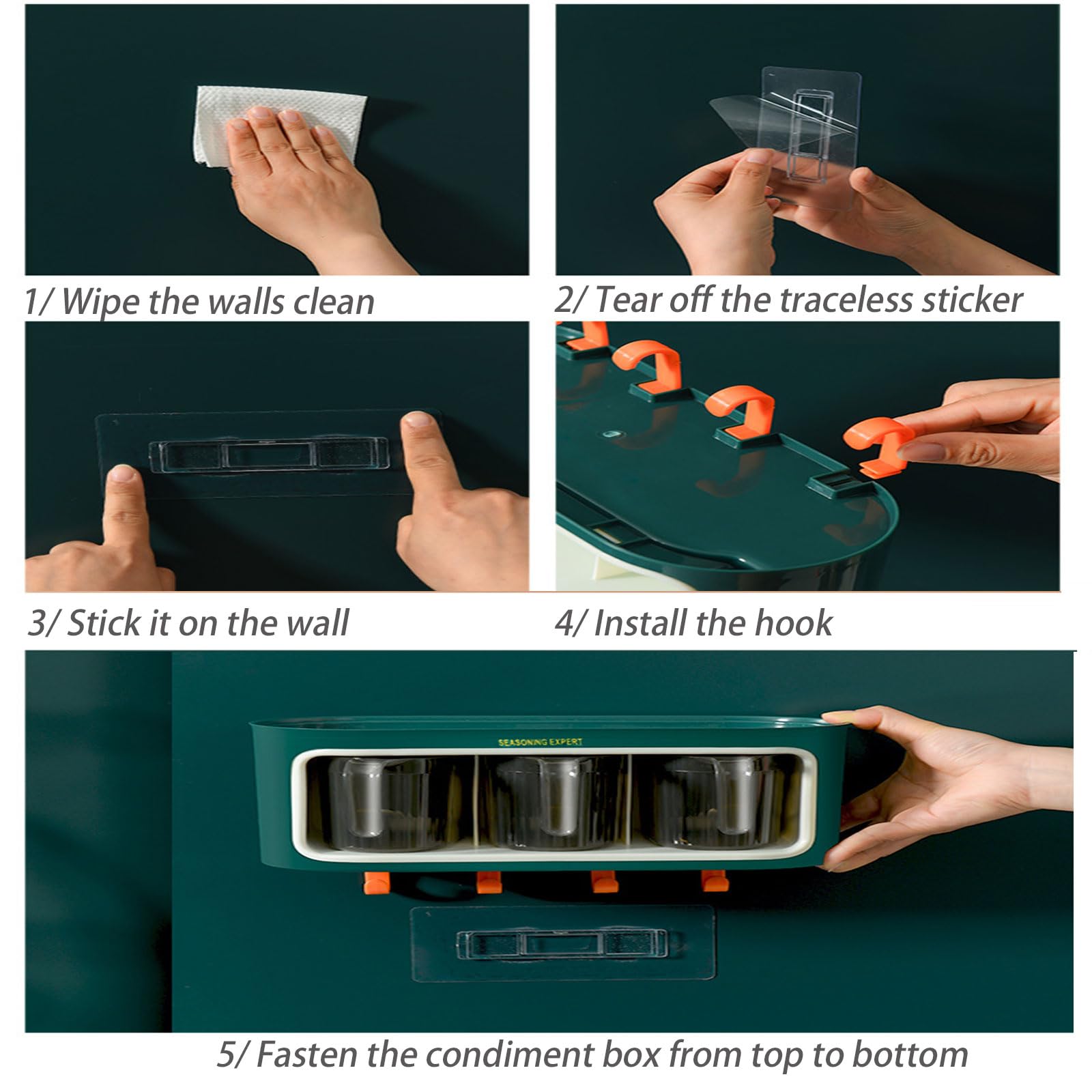 1/ Wipe the walls clean

2/ Tear off the traceless sticker

3/ Stick it on the wall

4/ Install the hook

SEASONING EXPERT

5/ Fasten the condiment box from top to bottom