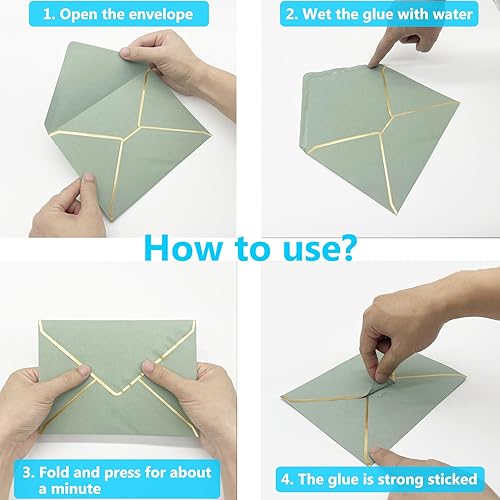 1. Open the envelope

2. Wet the glue with water

How to use?

3. Fold and press for about a minute

4. The glue is strong sticked