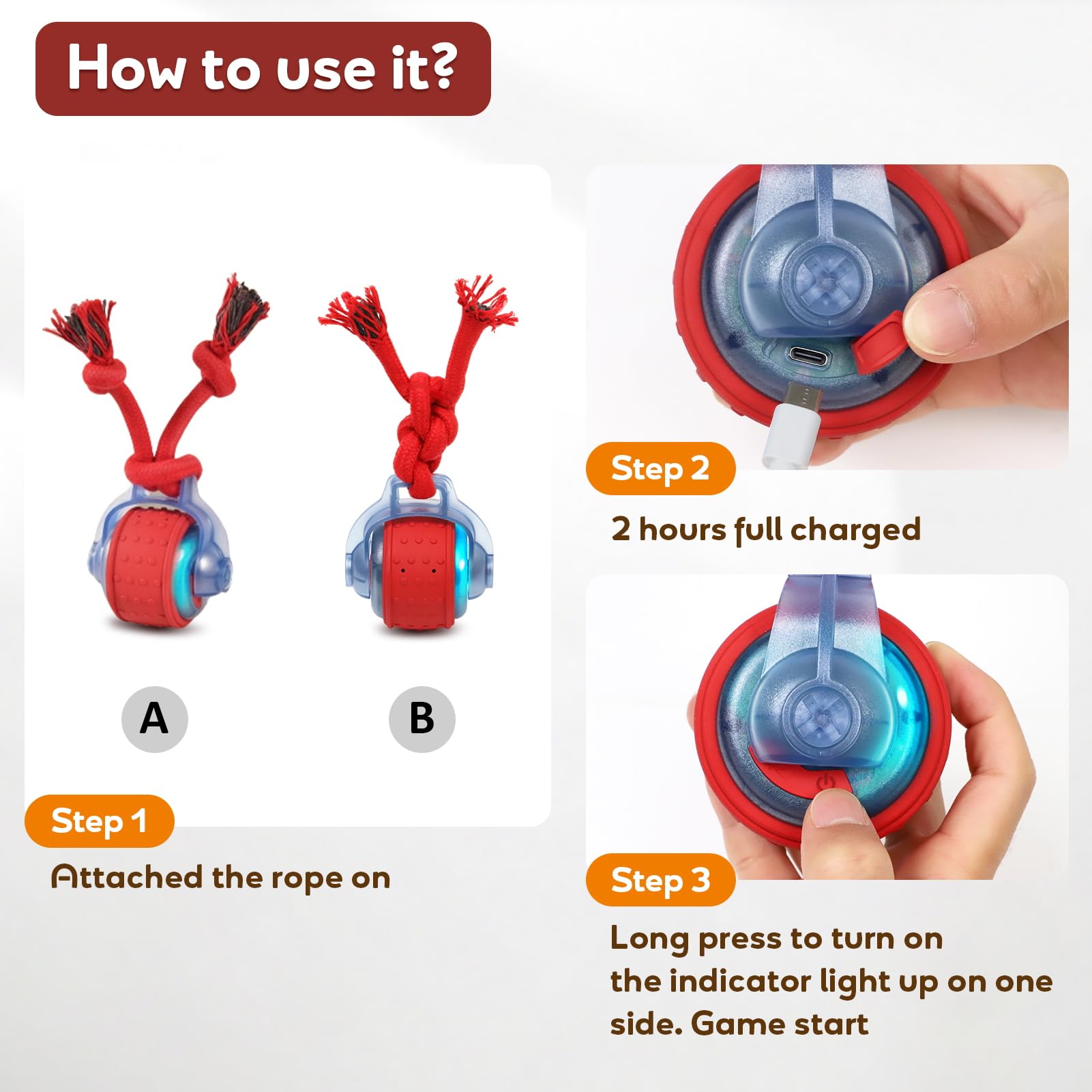 How to use it?

A

B

Step 1

Attached the rope on

Step 2

2 hours full charged

Step 3

Long press to turn on the indicator light up on one side. Game start