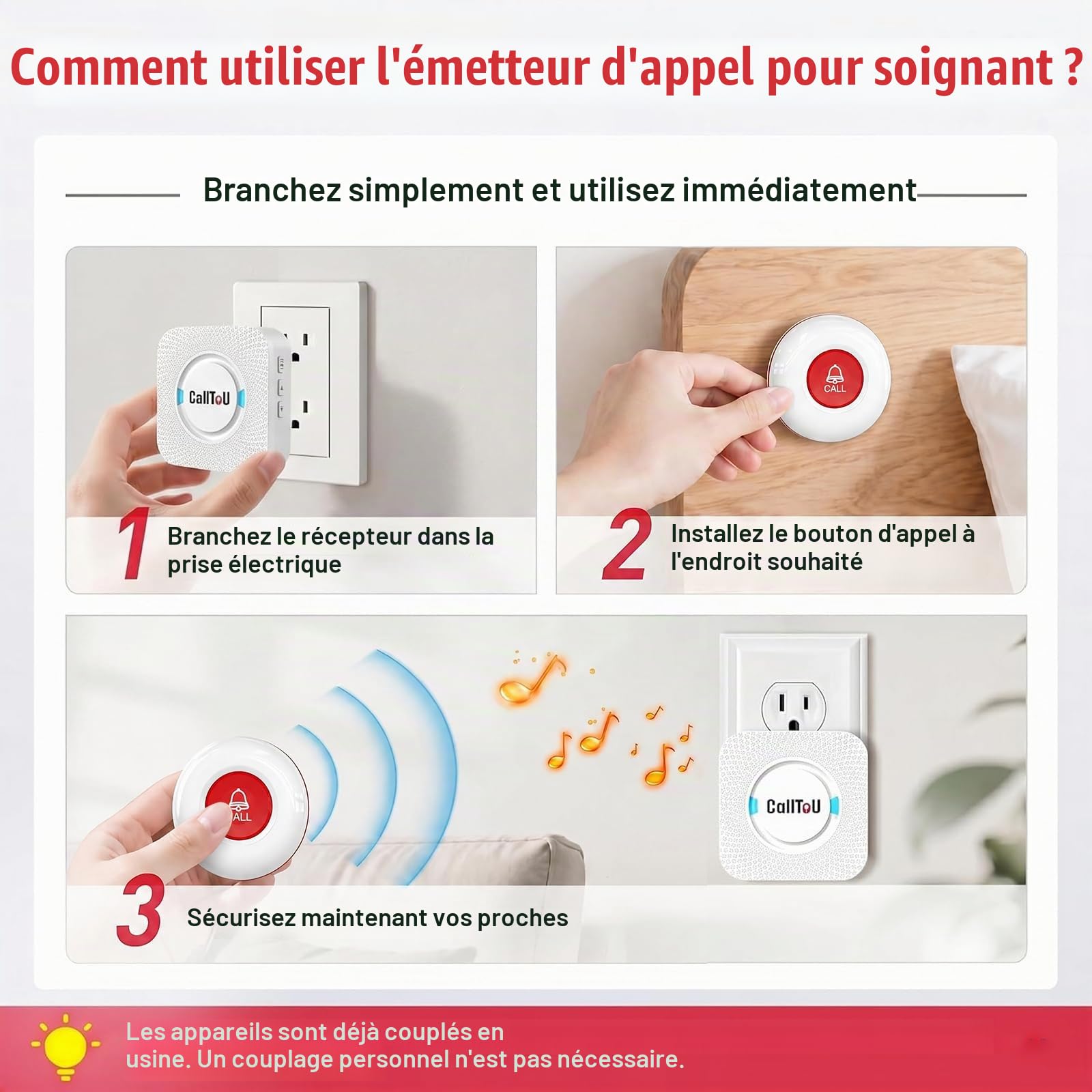 Comment utiliser l'émetteur d'appel pour soignant ?

Branchez simplement et utilisez immédiatement

CallToU

1 Branchez le récepteur dans la prise électrique

CALL

2 Installez le bouton d'appel à l'endroit souhaité

CALL

CallToU

3 Sécurisez maintenant vos proches

Les appareils sont déjà couplés en usine. Un couplage personnel n'est pas nécessaire.