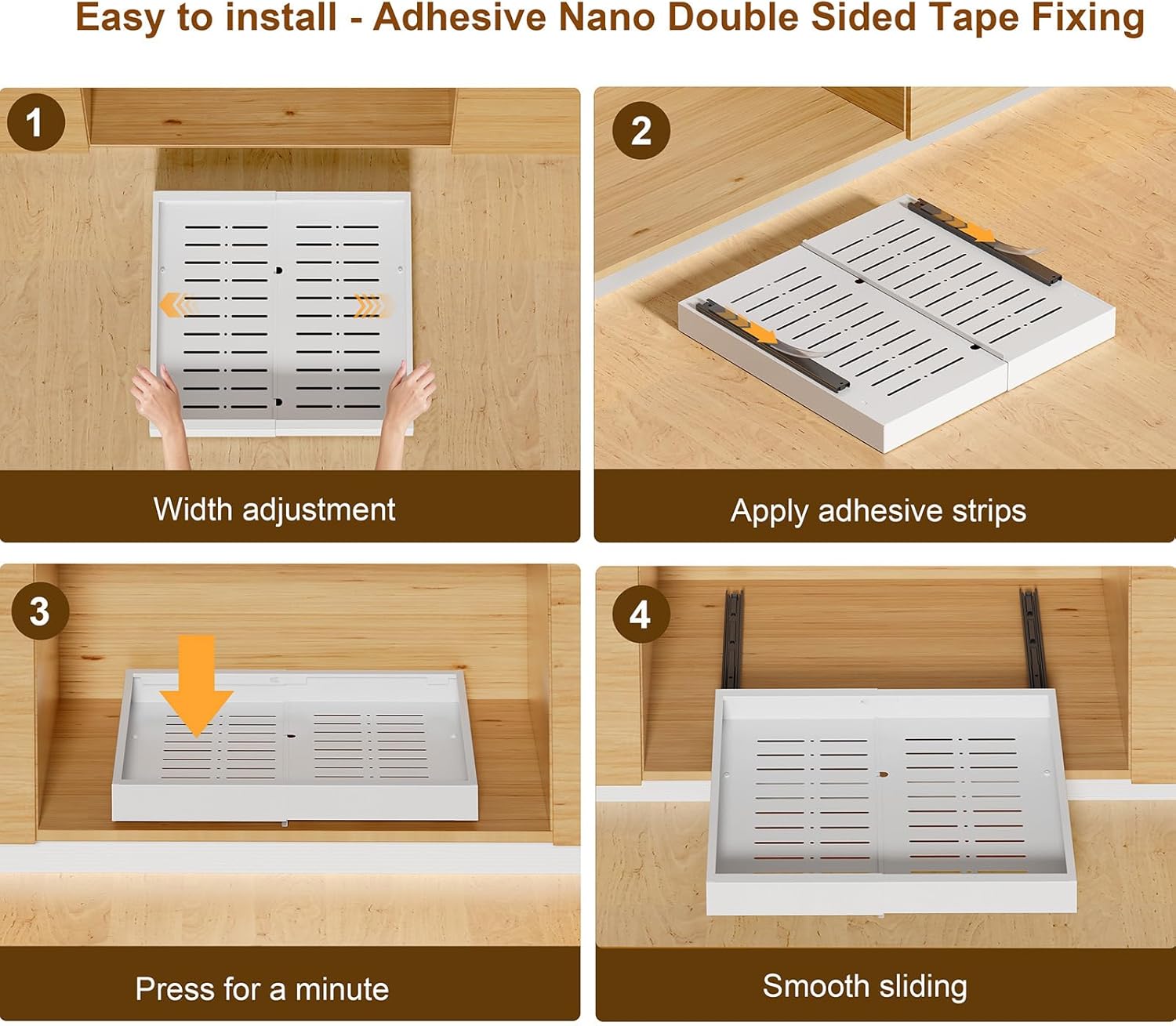 Easy to install - Adhesive Nano Double Sided Tape Fixing

1

Width adjustment

2

Apply adhesive strips

3

Press for a minute

4

Smooth sliding