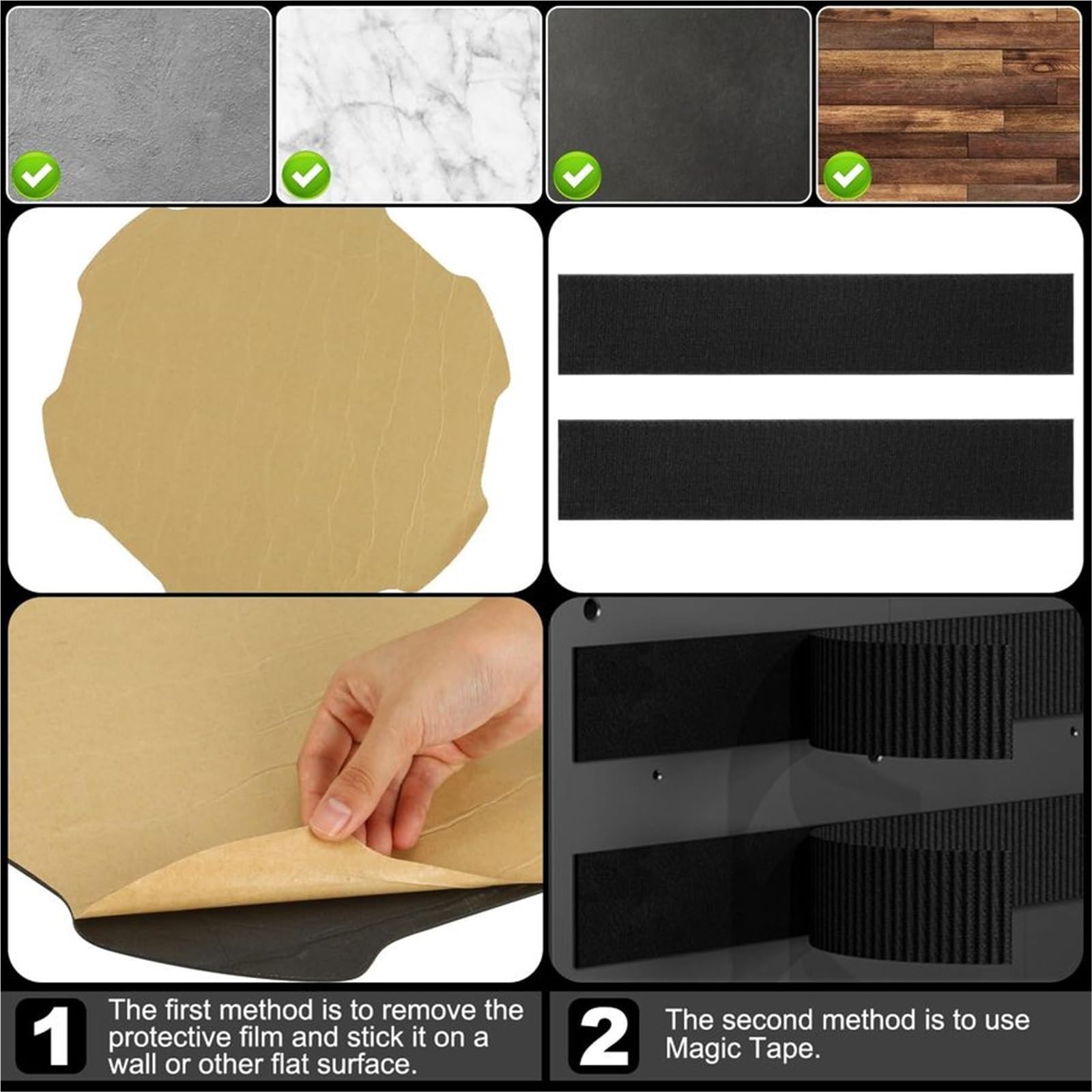 1 The first method is to remove the protective film and stick it on a wall or other flat surface.

2 The second method is to use Magic Tape.