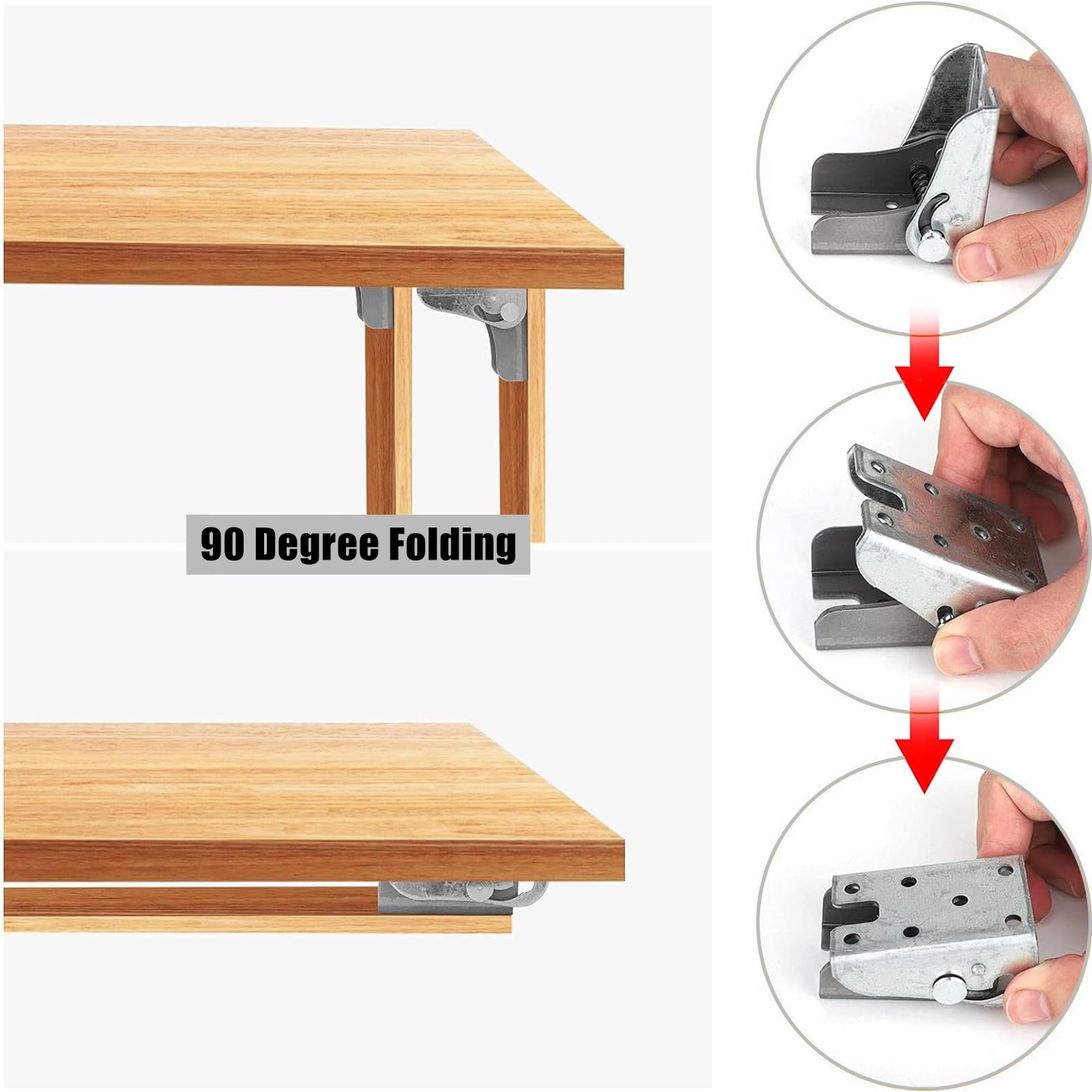 90 Degree Folding