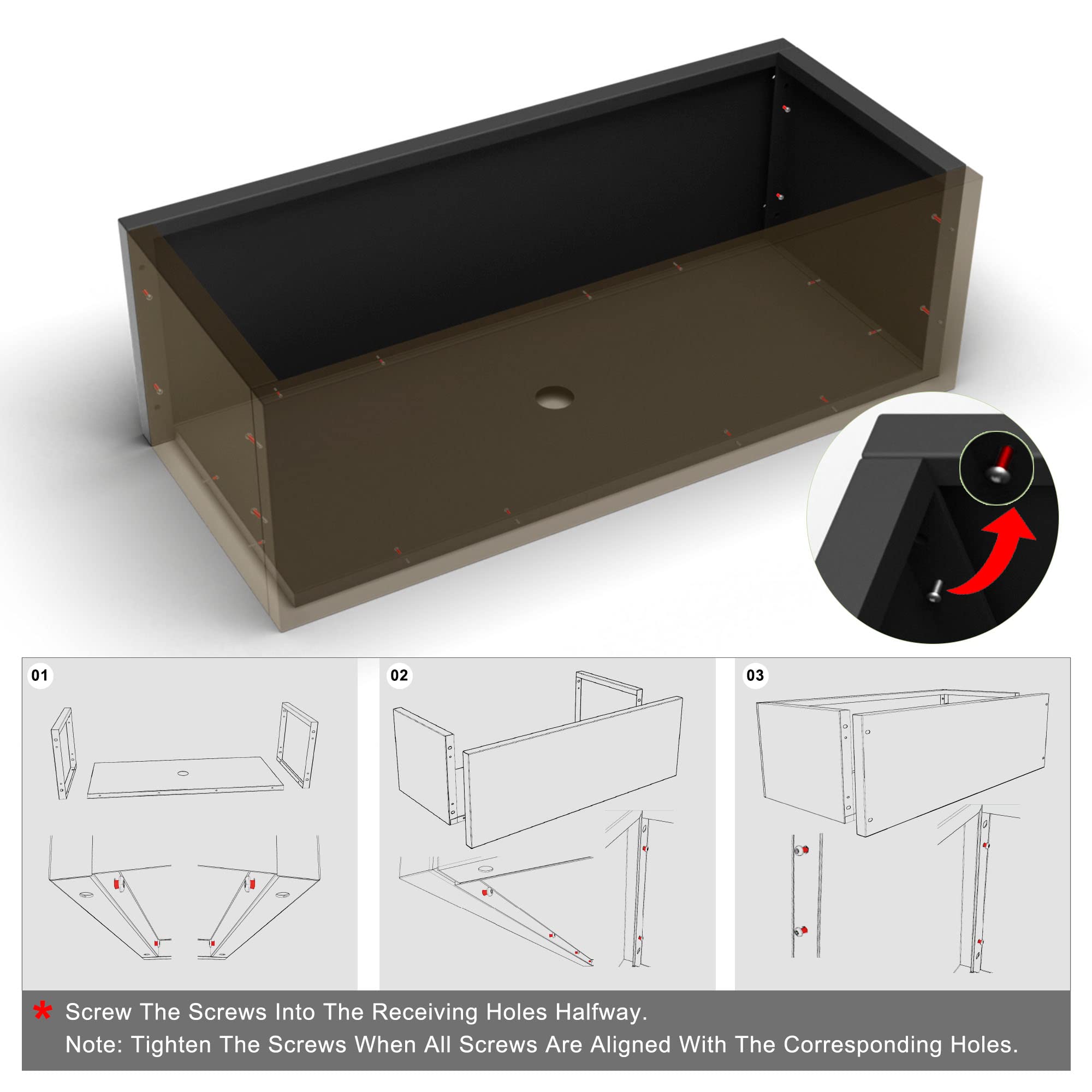 01

02

03

* Screw The Screws Into The Receiving Holes Halfway.
Note: Tighten The Screws When All Screws Are Aligned With The Corresponding Holes.