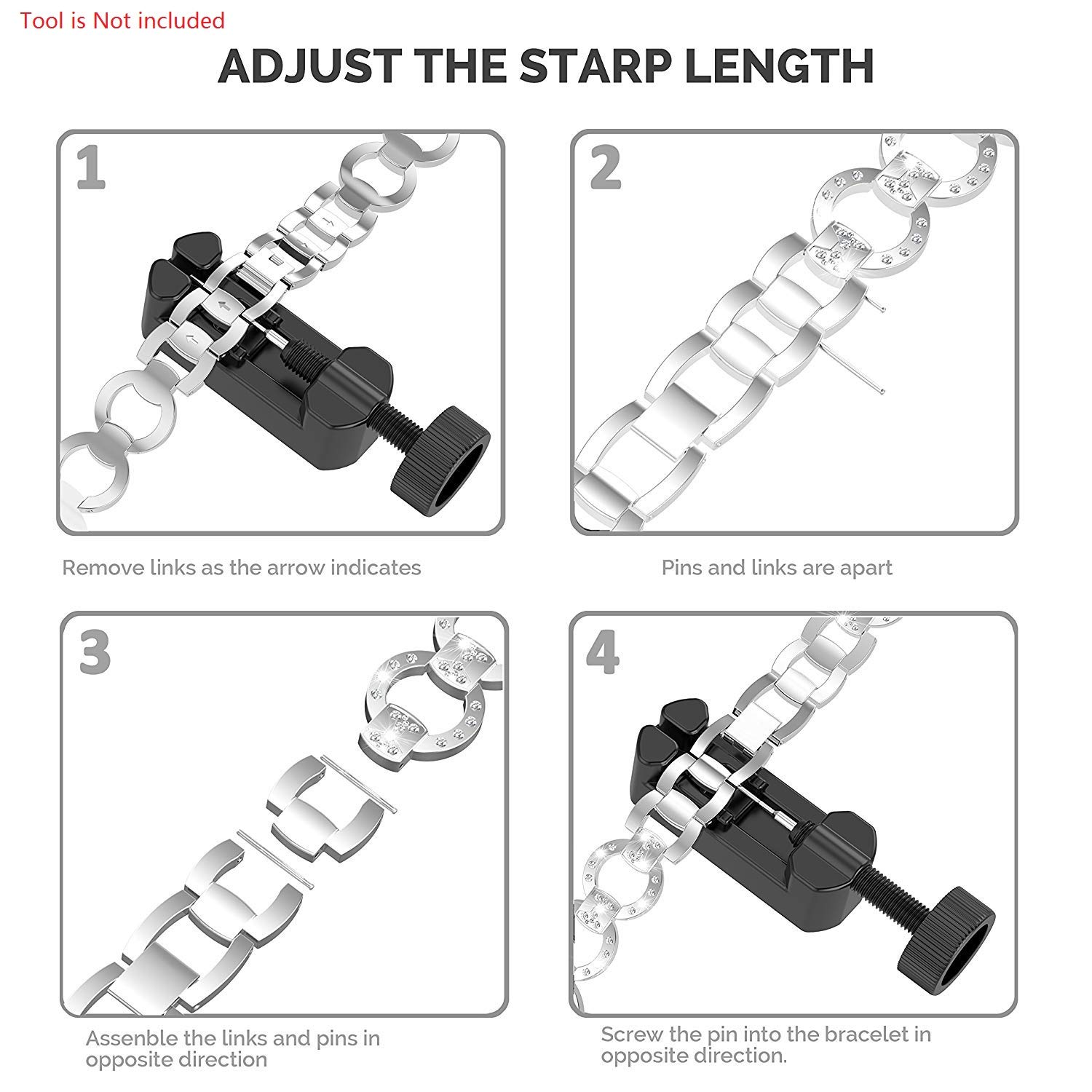 Tool is Not included

ADJUST THE STARP LENGTH

1

Remove links as the arrow indicates

2

Pins and links are apart

3

Assenble the links and pins in opposite direction

4

Screw the pin into the bracelet in opposite direction.