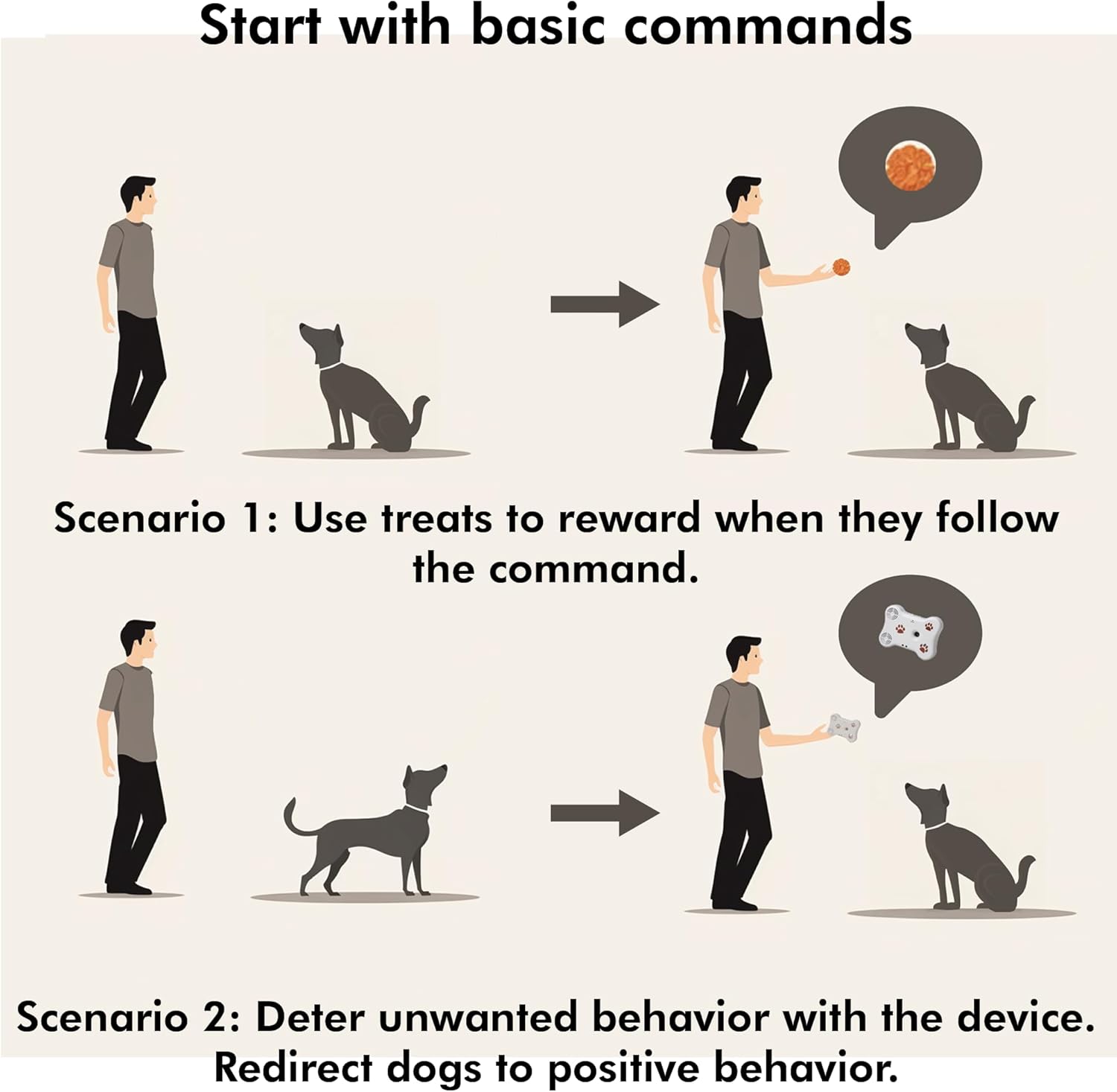 Start with basic commands

Scenario 1: Use treats to reward when they follow the command.

Scenario 2: Deter unwanted behavior with the device. Redirect dogs to positive behavior.