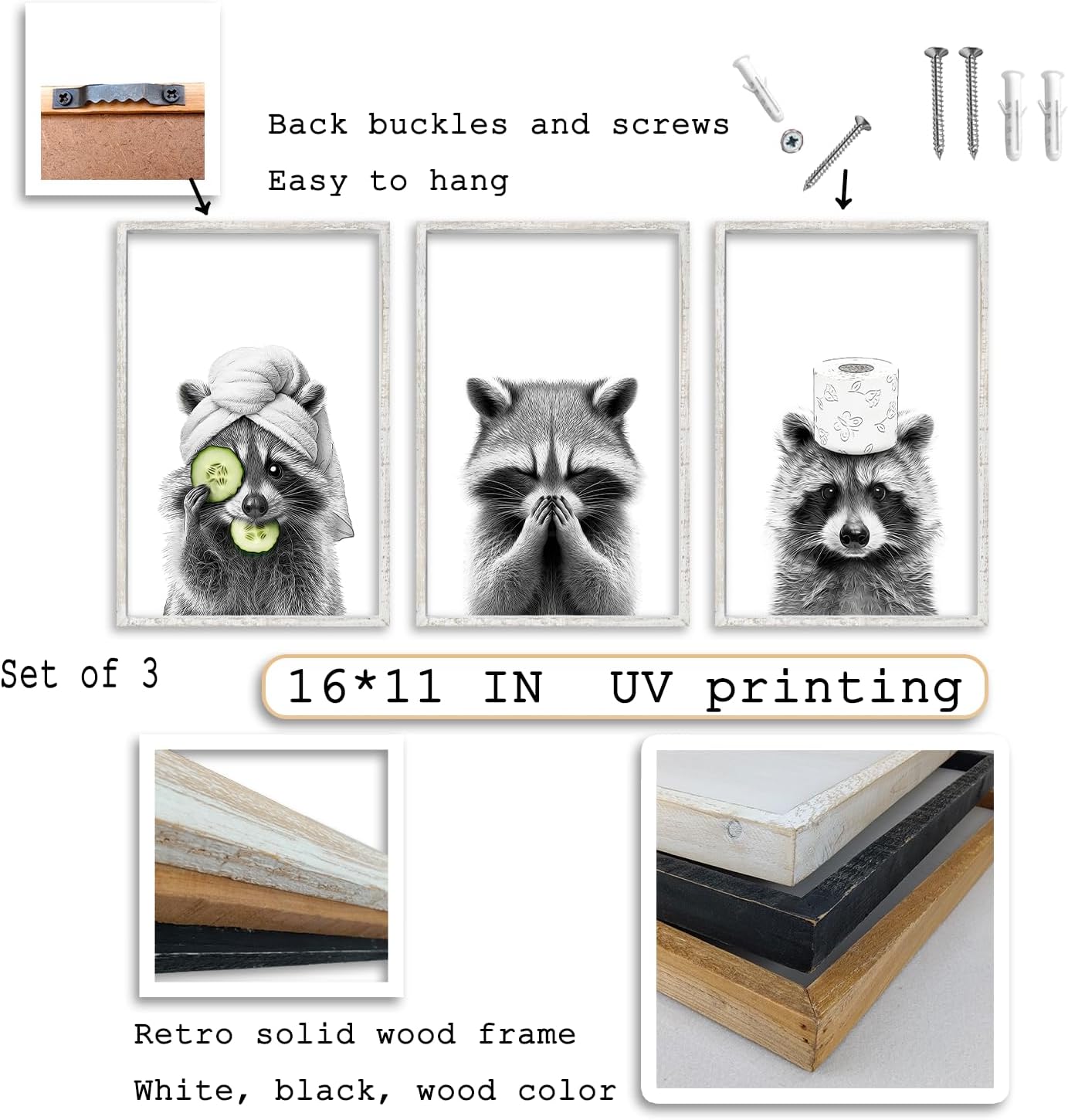 Back buckles and screws
Easy to hang

Set of 3

16*11 IN UV printing

Retro solid wood frame
White, black, wood color