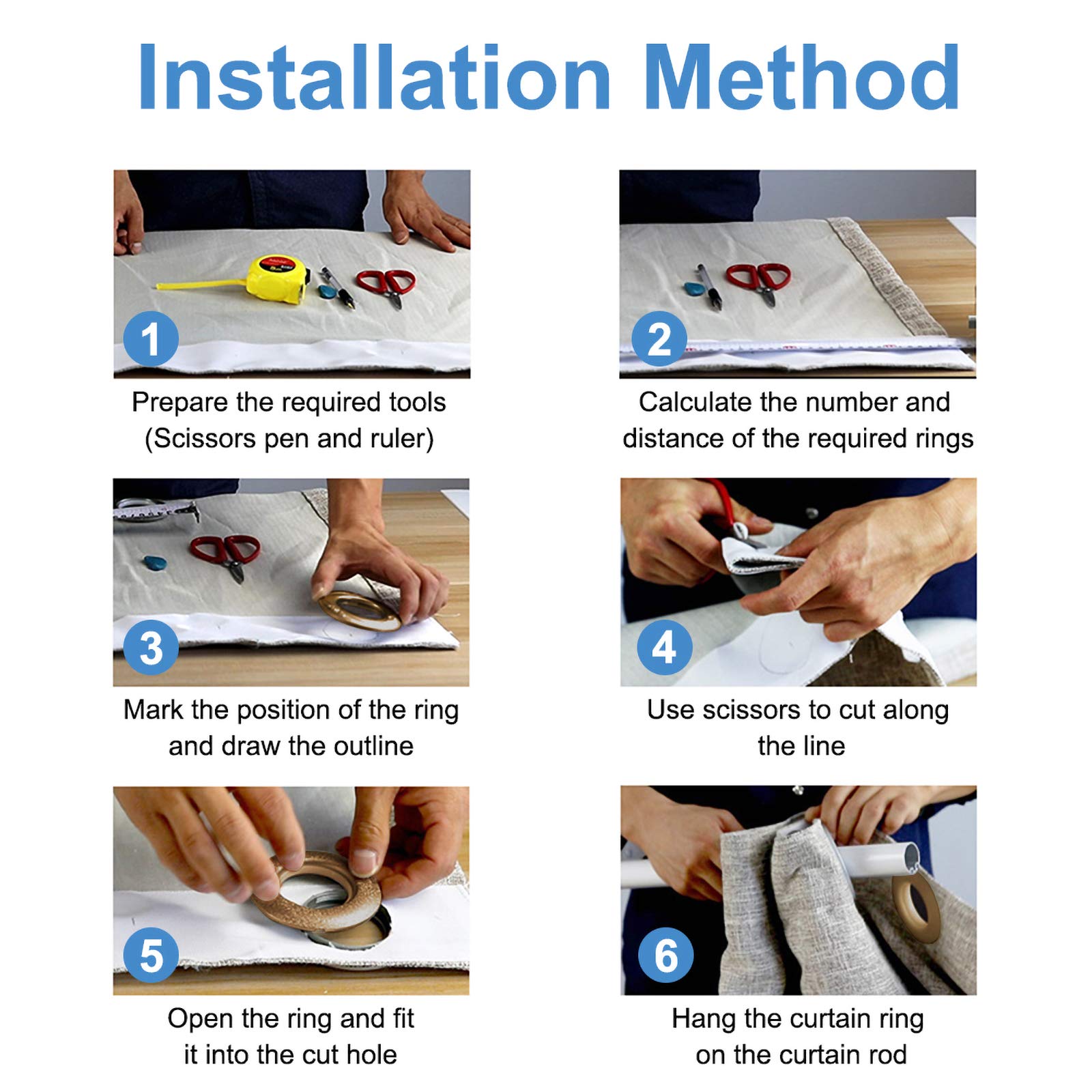 Installation Method

1
Prepare the required tools (Scissors pen and ruler)

2
Calculate the number and distance of the required rings

3
Mark the position of the ring and draw the outline

4
Use scissors to cut along the line

5
Open the ring and fit it into the cut hole

6
Hang the curtain ring on the curtain rod