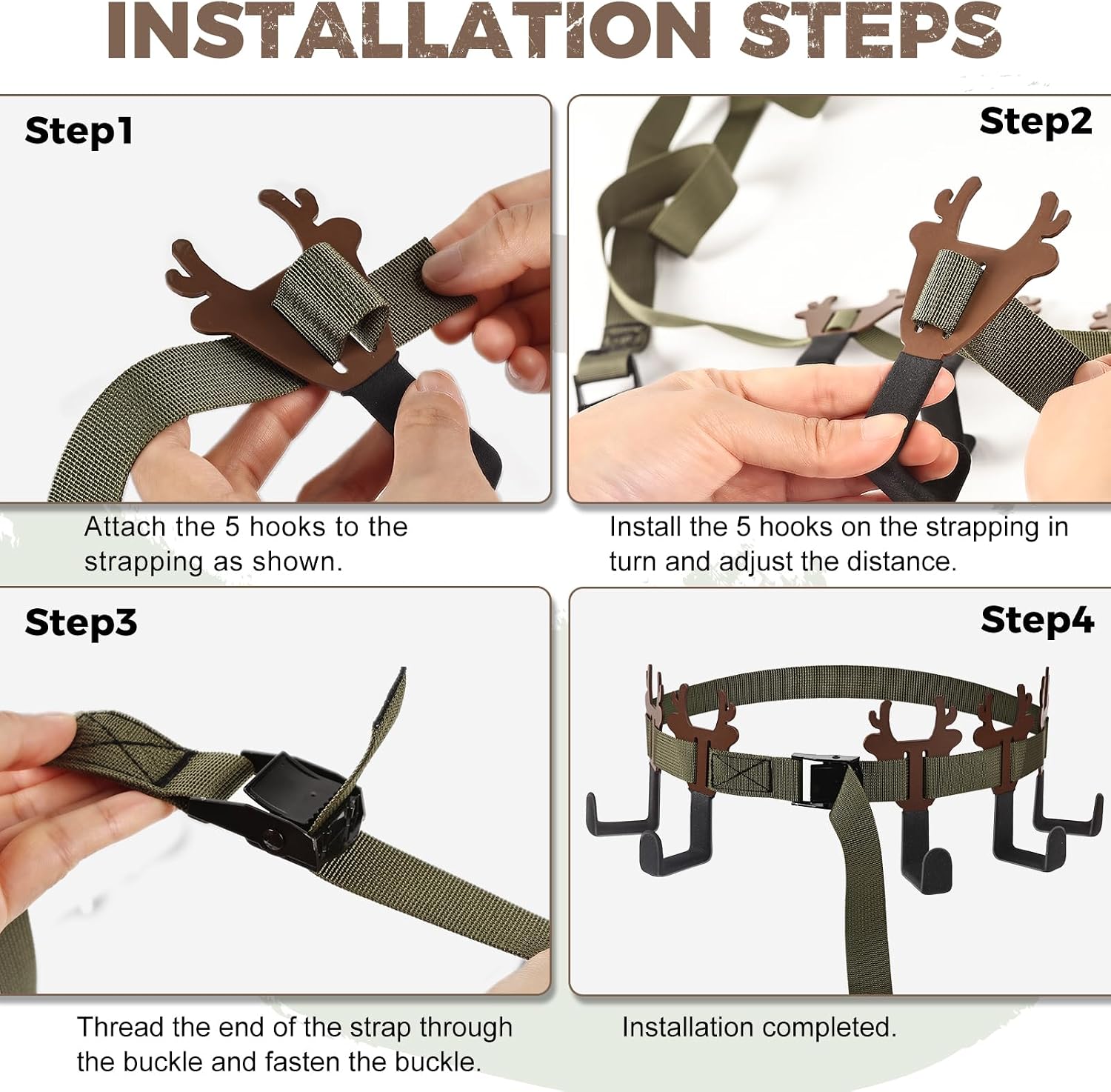 INSTALLATION STEPS

Step1

Attach the 5 hooks to the strapping as shown.

Step2

Install the 5 hooks on the strapping in turn and adjust the distance.

Step3

Thread the end of the strap through the buckle and fasten the buckle.

Step4

Installation completed.