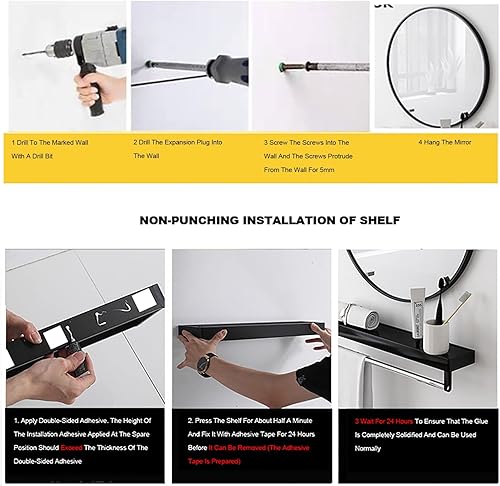 1 Drill To The Marked Wall With A Drill Bit

2 Drill The Expansion Plug Into The Wall

3 Screw The Screws Into The Wall And The Screws Protrude From The Wall For 5mm

4 Hang The Mirror

NON-PUNCHING INSTALLATION OF SHELF

1. Apply Double-Sided Adhesive. The Height Of The Installation Adhesive Applied At The Spare Position Should Exceed The Thickness Of The Double-Sided Adhesive

2. Press The Shelf For About Half A Minute And Fix It With Adhesive Tape For 24 Hours Before It Can Be Removed (The Adhesive Tape Is Prepared)

3 Wait For 24 Hours To Ensure That The Glue Is Completely Solidified And Can Be Used Normally