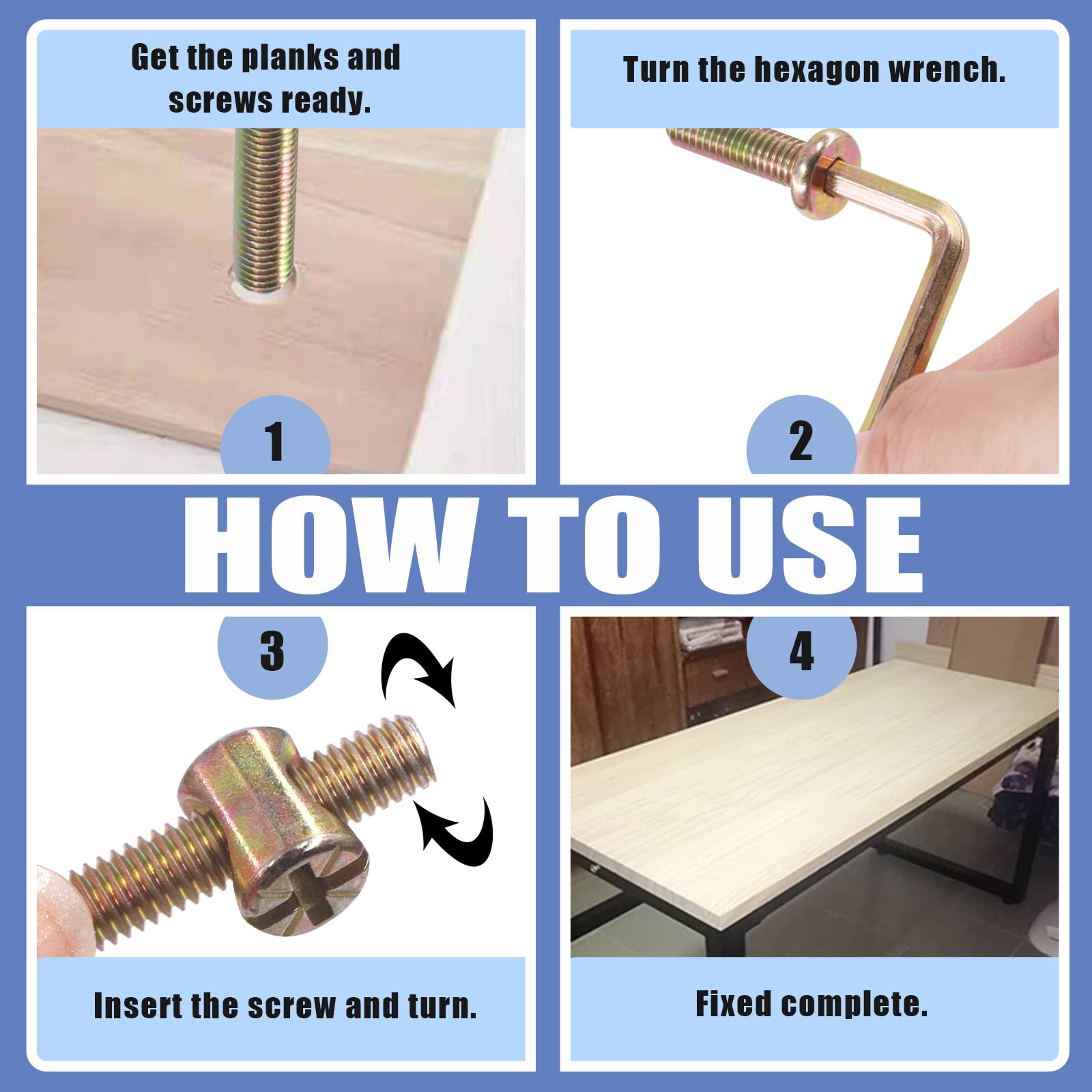 Get the planks and screws ready.

1

Turn the hexagon wrench.

2

HOW TO USE

3

Insert the screw and turn.

4

Fixed complete.