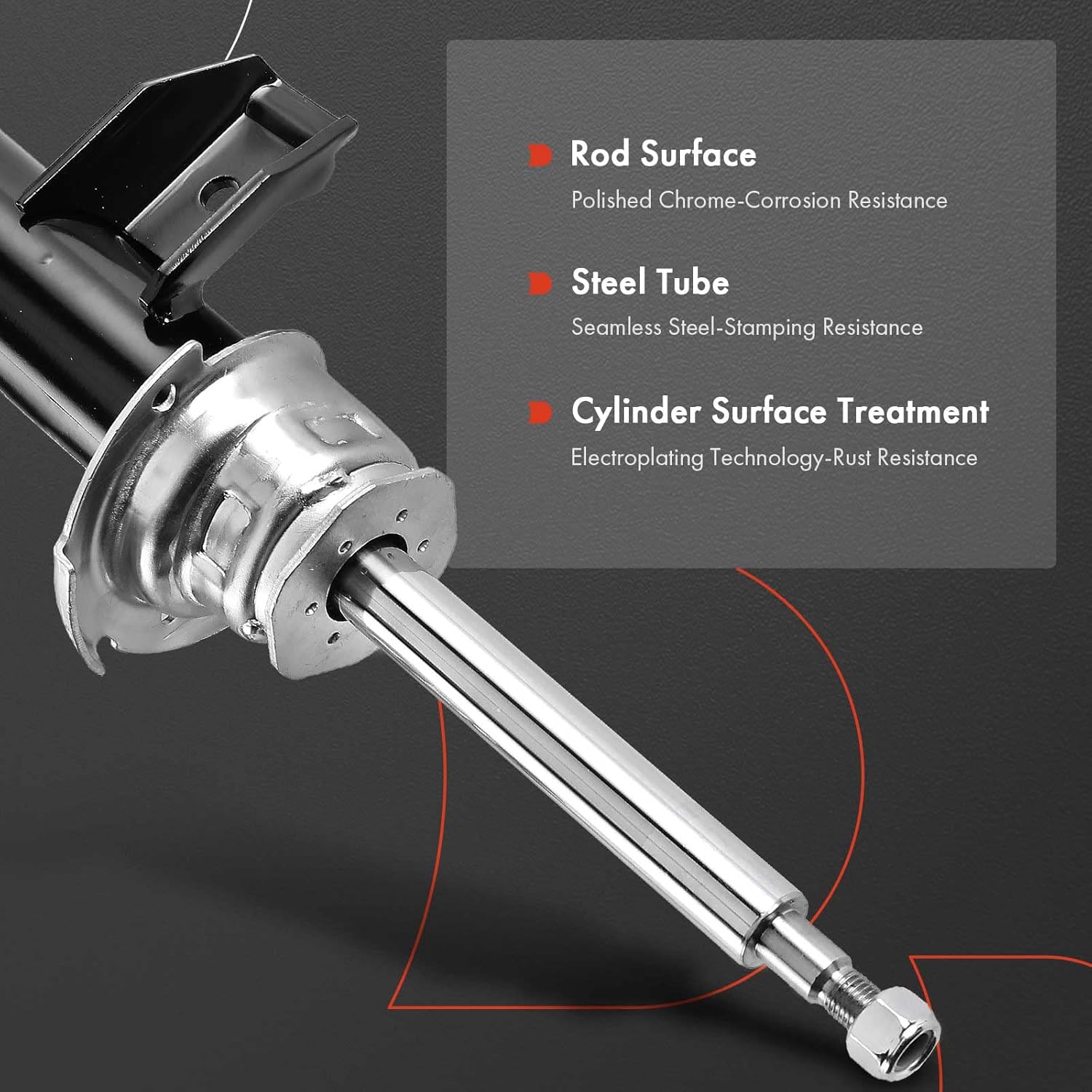 Rod Surface
Polished Chrome-Corrosion Resistance

Steel Tube
Seamless Steel-Stamping Resistance

Cylinder Surface Treatment
Electroplating Technology-Rust Resistance