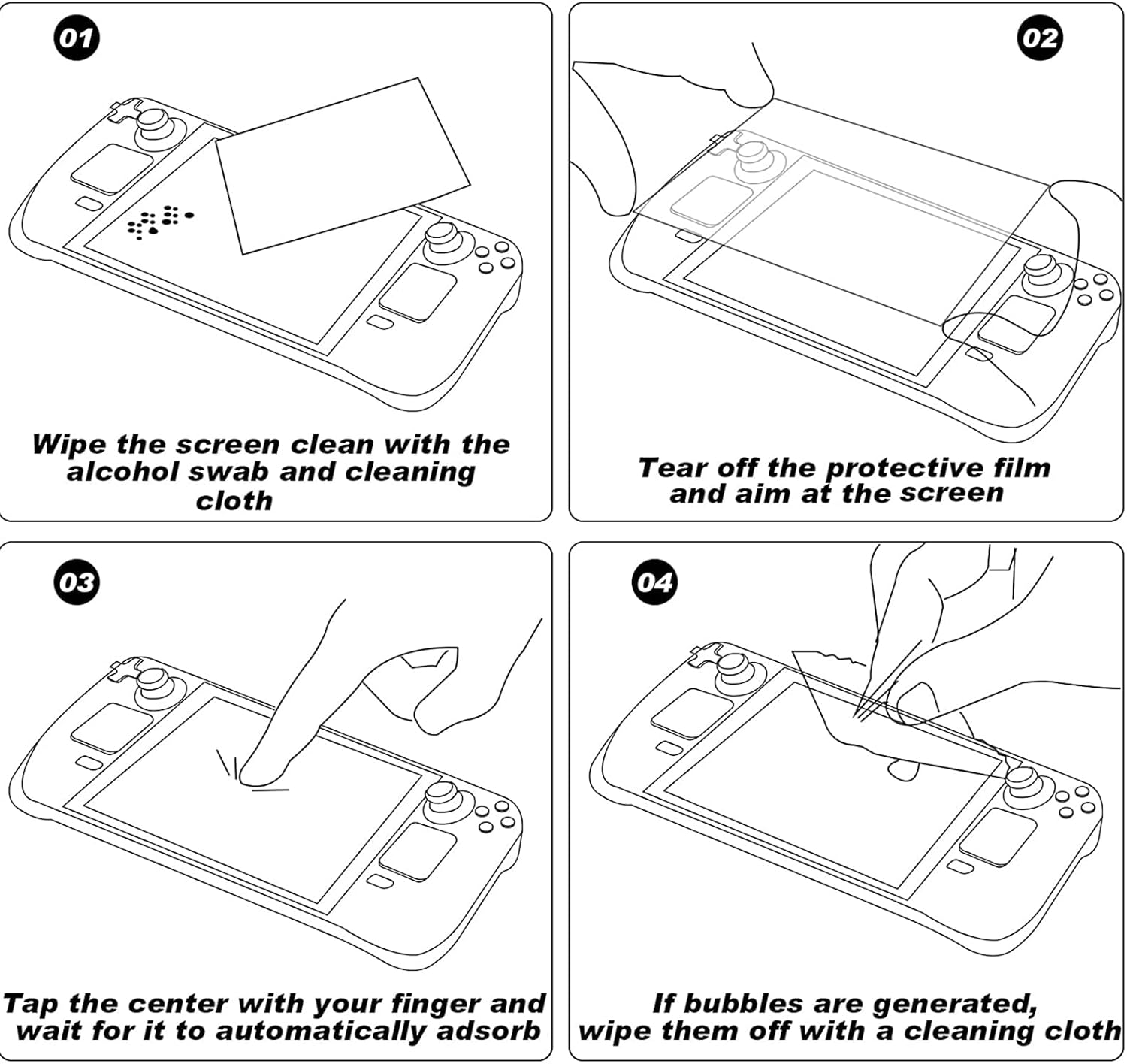 01

Wipe the screen clean with the alcohol swab and cleaning cloth

02

Tear off the protective film and aim at the screen

03

Tap the center with your finger and wait for it to automatically adsorb

04

If bubbles are generated, wipe them off with a cleaning cloth