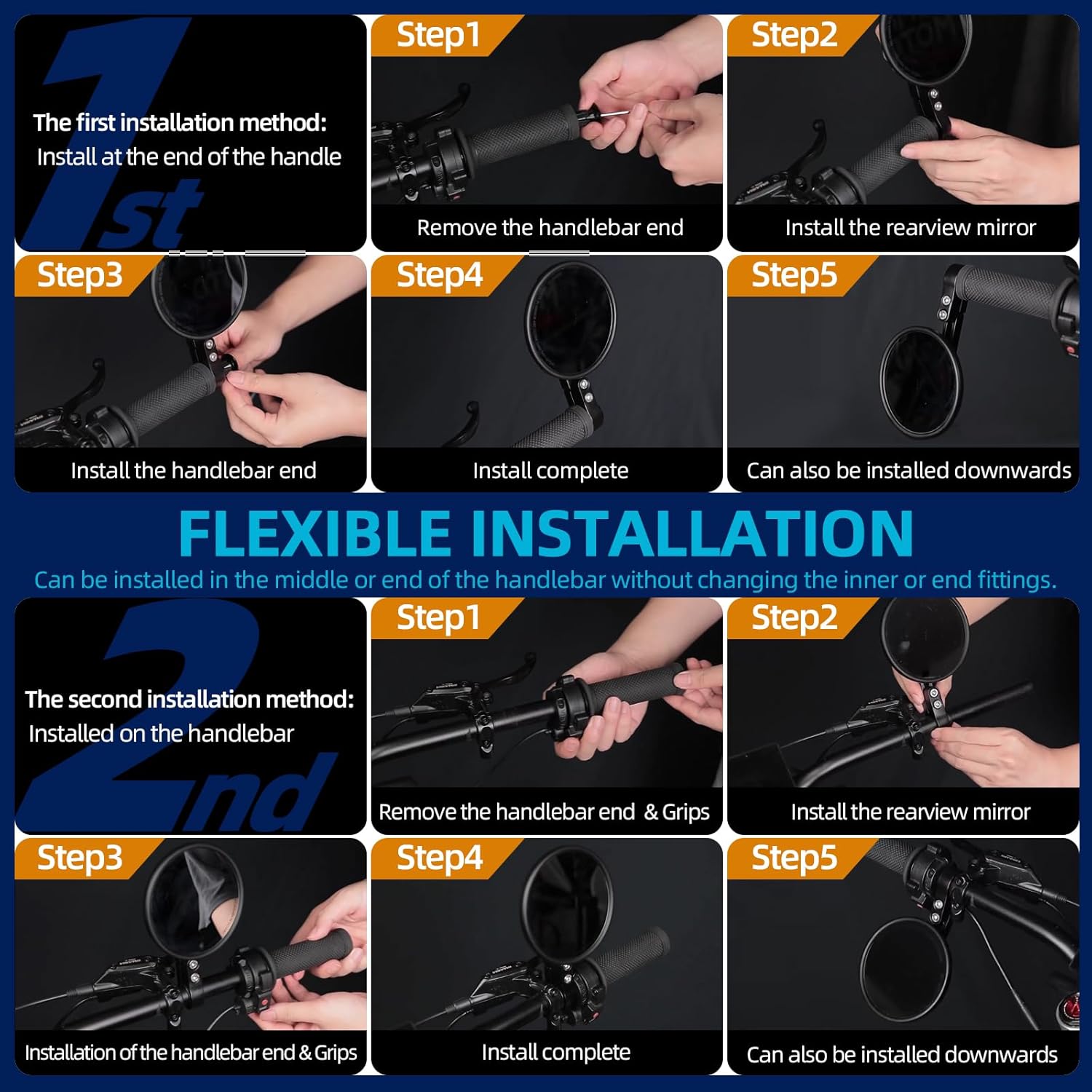 1st

The first installation method:
Install at the end of the handle

Step1
Remove the handlebar end

Step2
Install the rearview mirror

Step3
Install the handlebar end

Step4
Install complete

Step5
Can also be installed downwards

FLEXIBLE INSTALLATION
Can be installed in the middle or end of the handlebar without changing the inner or end fittings.

2nd

The second installation method:
Installed on the handlebar

Step1
Remove the handlebar end & Grips

Step2
Install the rearview mirror

Step3
Installation of the handlebar end & Grips

Step4
Install complete

Step5
Can also be installed downwards