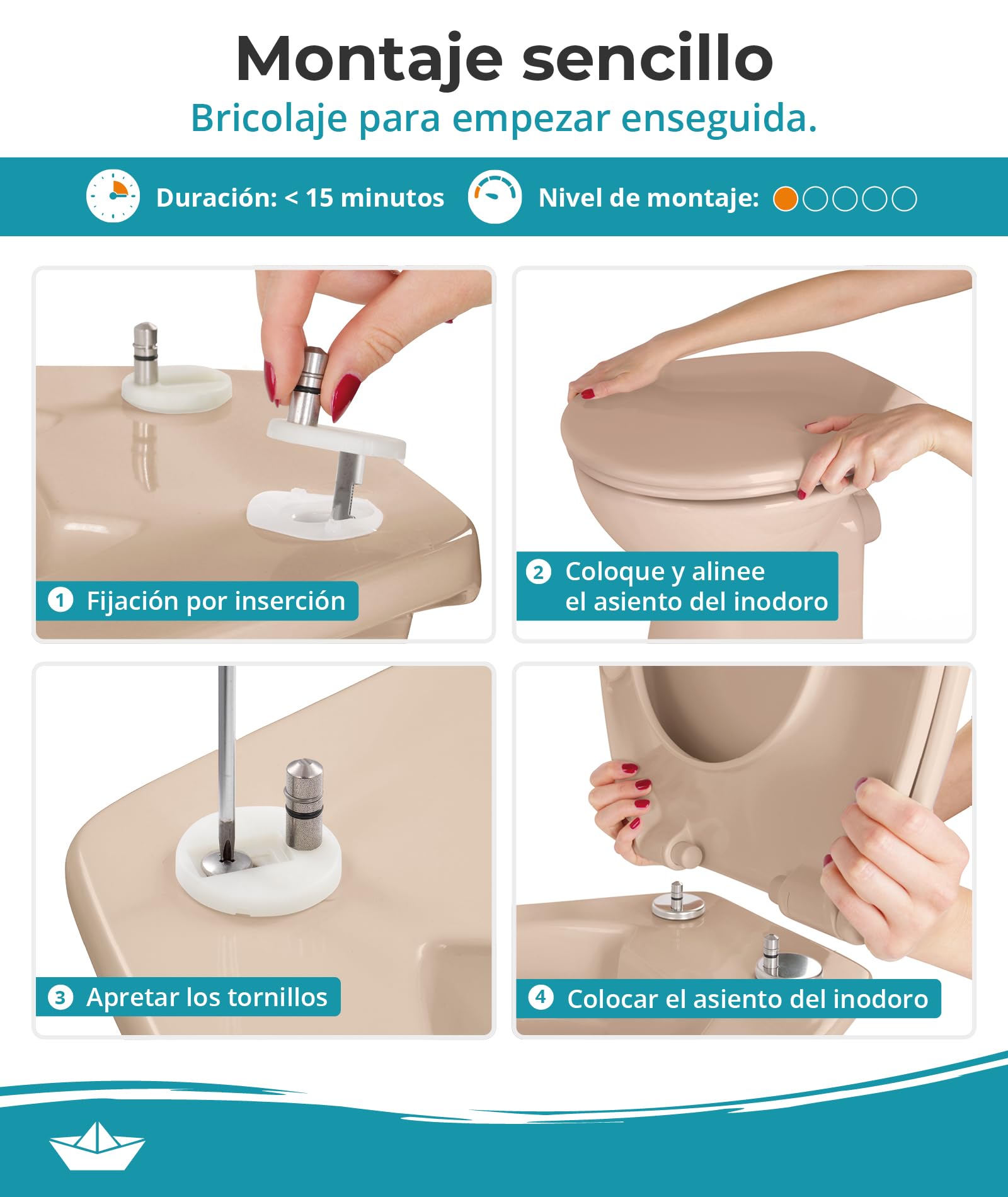 Montaje sencillo
Bricolaje para empezar enseguida.

Duración: < 15 minutos

Nivel de montaje:

1 Fijación por inserción

2 Coloque y alinee el asiento del inodoro

3 Apretar los tornillos

4 Colocar el asiento del inodoro