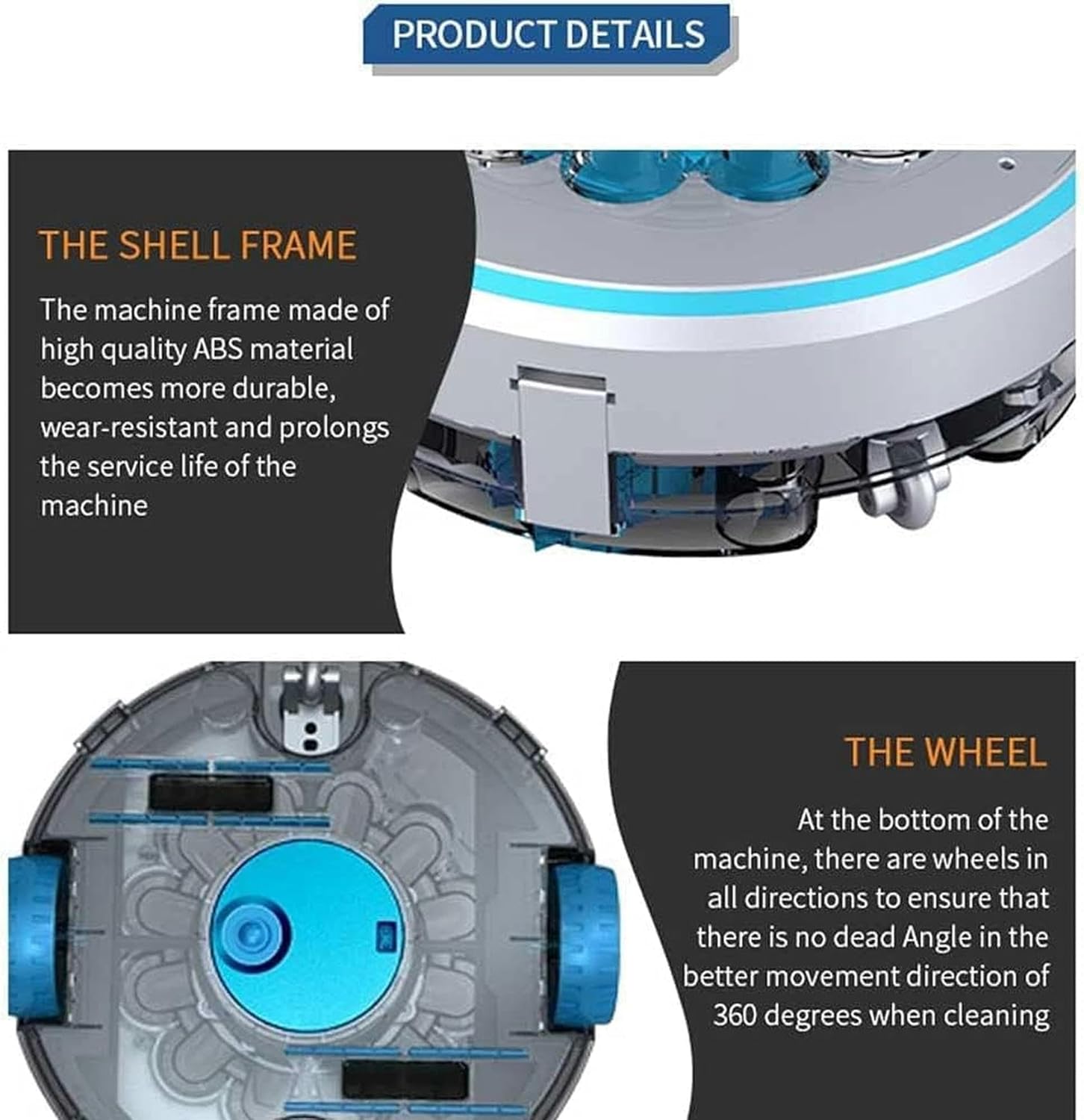 PRODUCT DETAILS

THE SHELL FRAME

The machine frame made of high quality ABS material becomes more durable, wear-resistant and prolongs the service life of the machine

THE WHEEL

At the bottom of the machine, there are wheels in all directions to ensure that there is no dead Angle in the better movement direction of 360 degrees when cleaning