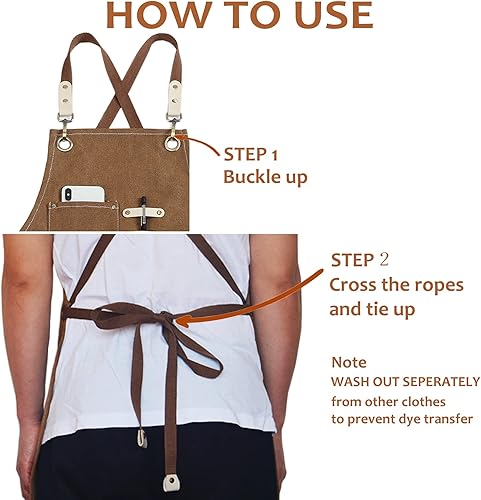 HOW TO USE

STEP 1
Buckle up

STEP 2
Cross the ropes and tie up

Note
WASH OUT SEPERATELY
from other clothes
to prevent dye transfer