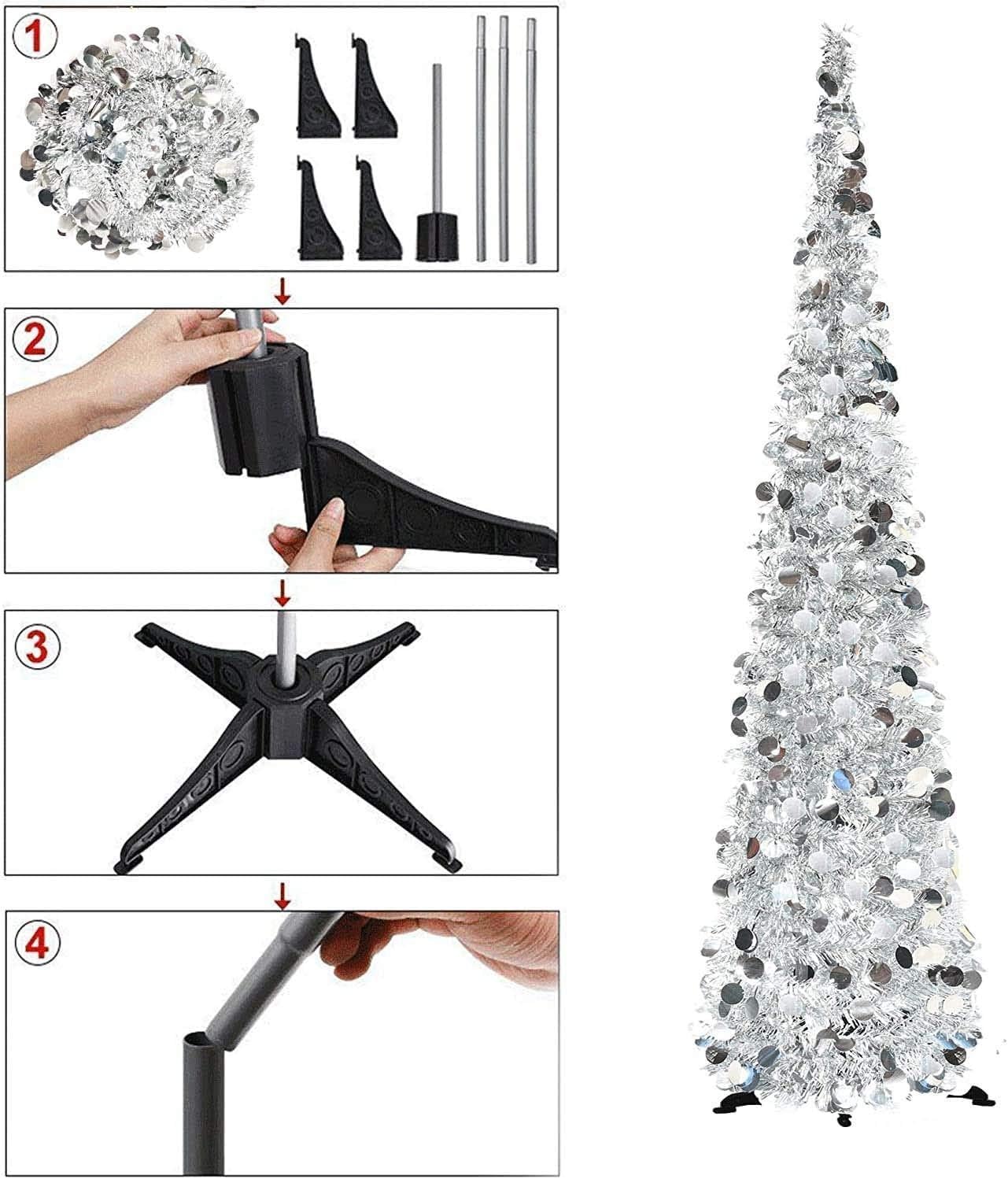 1

2

3

4