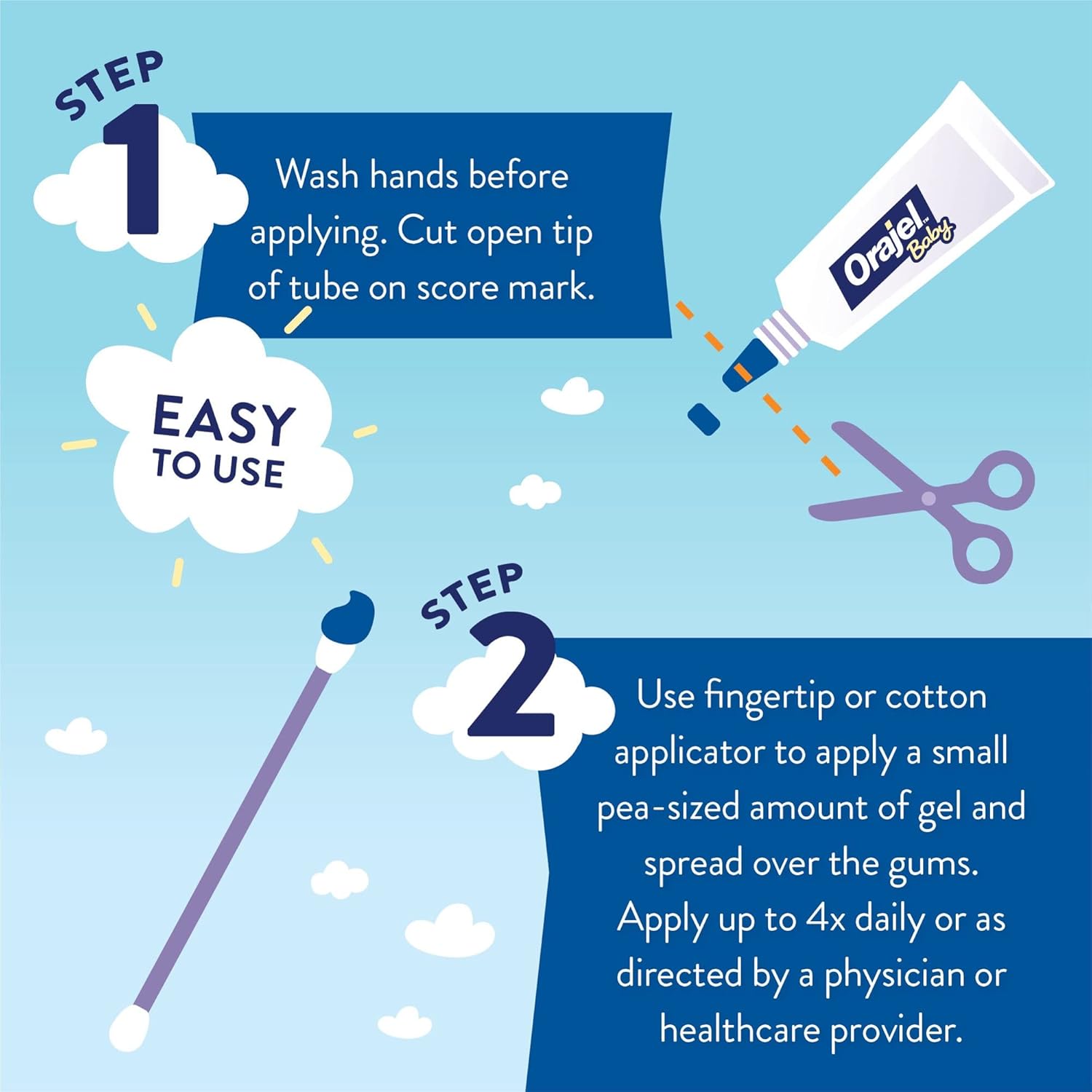 STEP 1

Wash hands before applying. Cut open tip of tube on score mark.

Orajel™ Baby

EASY TO USE

STEP 2

Use fingertip or cotton applicator to apply a small pea-sized amount of gel and spread over the gums. Apply up to 4x daily or as directed by a physician or healthcare provider.