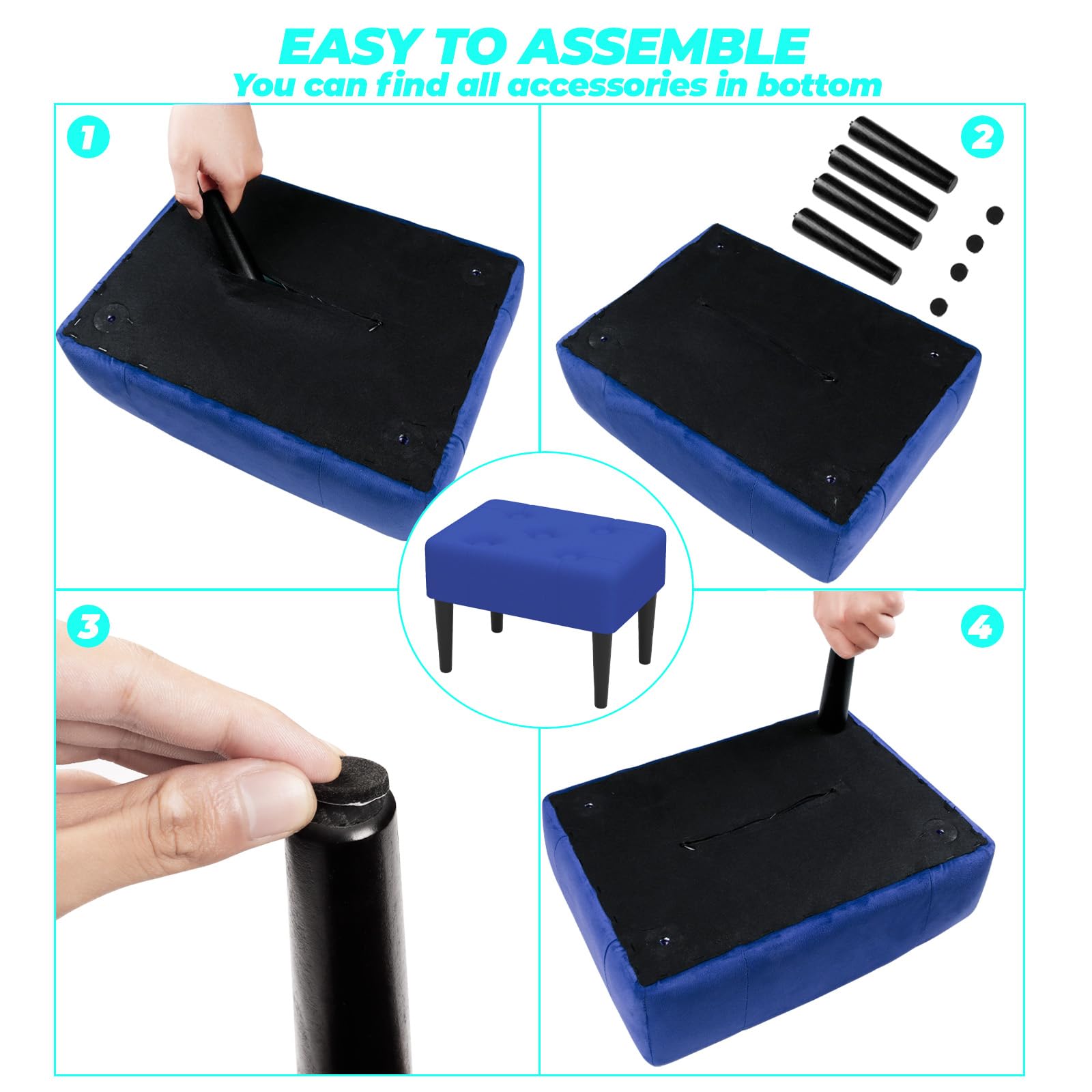 EASY TO ASSEMBLE
You can find all accessories in bottom

1

2

3

4