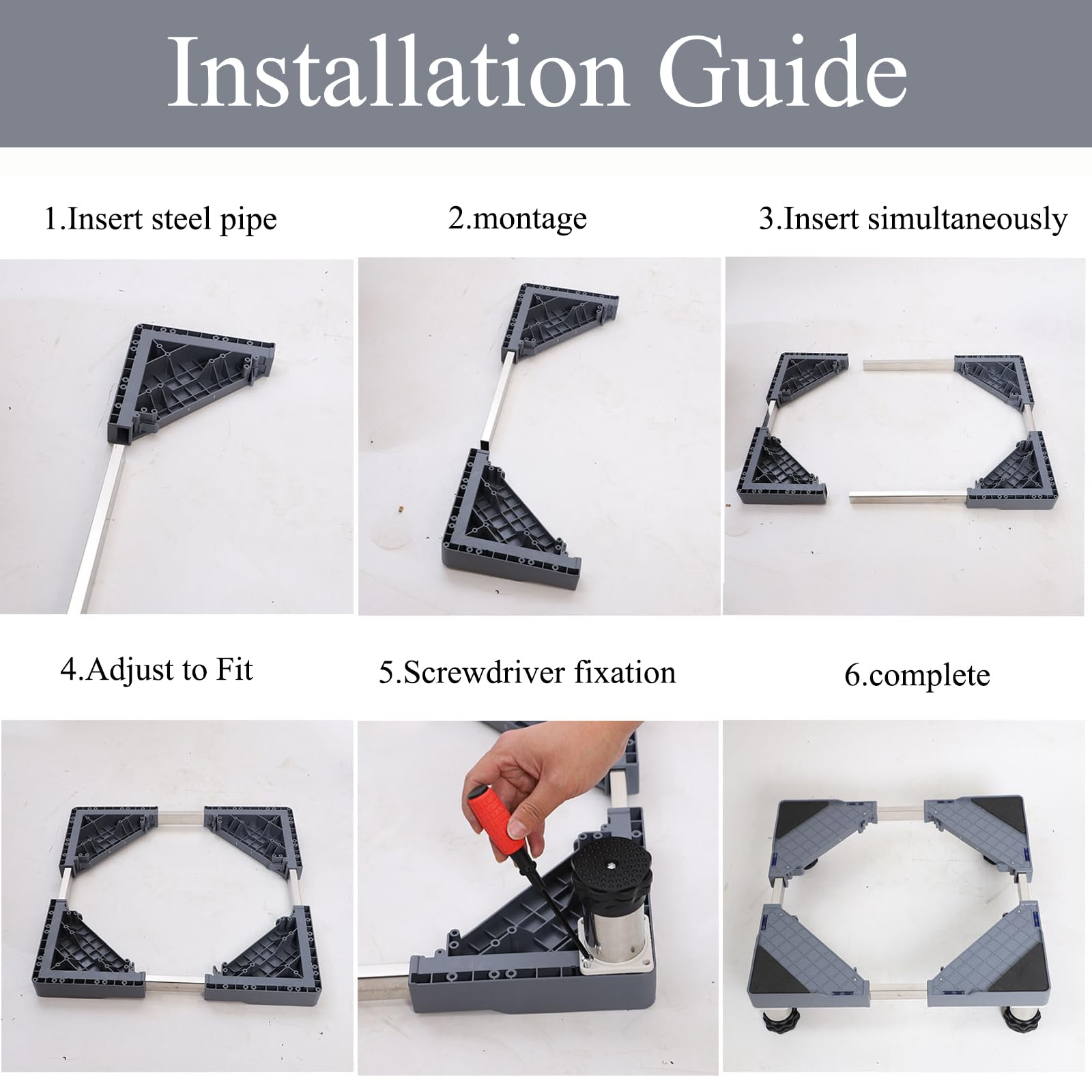 Installation Guide

1.Insert steel pipe

2.montage

3.Insert simultaneously

4.Adjust to Fit

5.Screwdriver fixation

6.complete