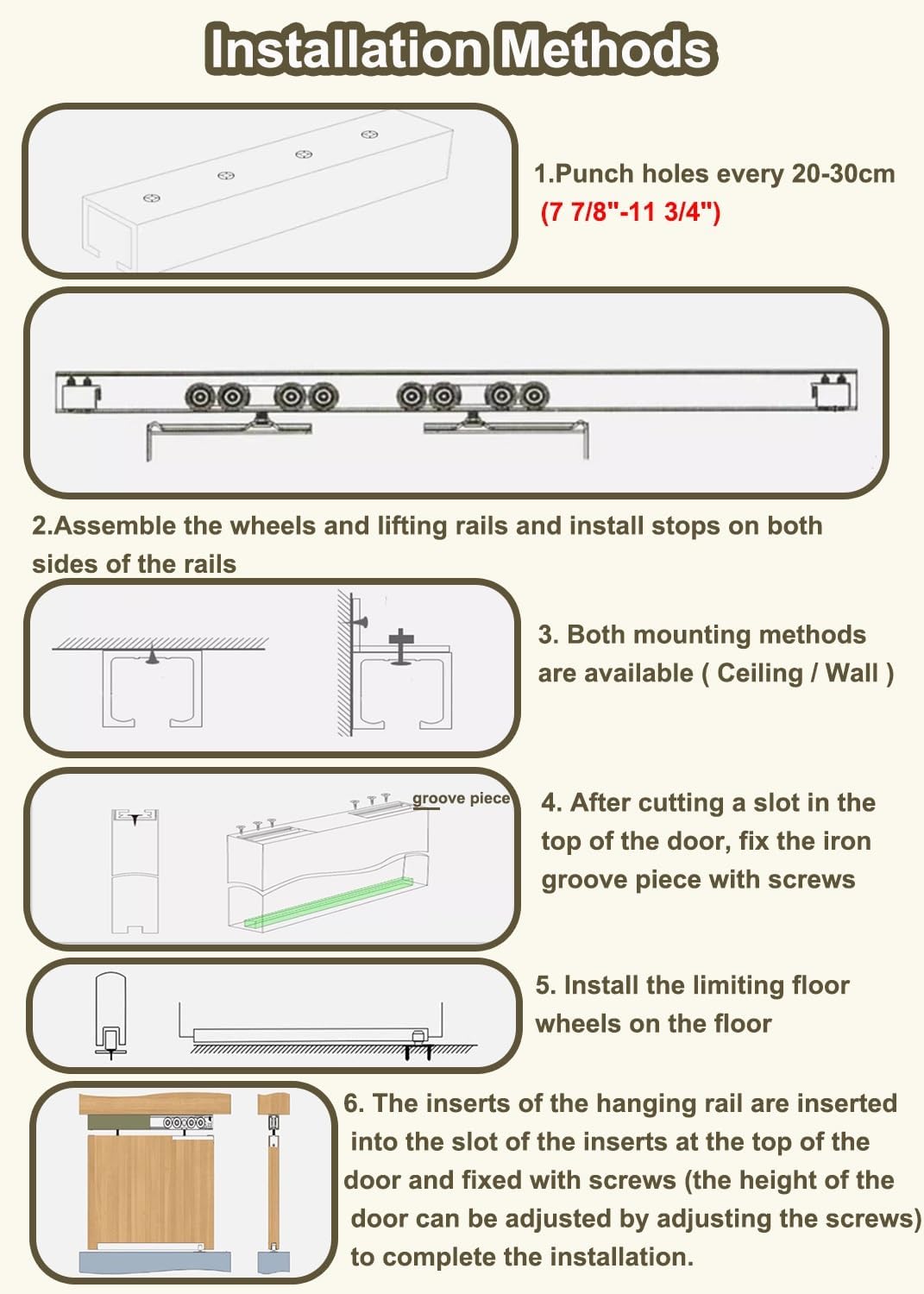 Installation Methods

1.Punch holes every 20-30cm (7 7/8"-11 3/4")

2.Assemble the wheels and lifting rails and install stops on both sides of the rails

3. Both mounting methods are available ( Ceiling / Wall )

groove piece

4. After cutting a slot in the top of the door, fix the iron groove piece with screws

5. Install the limiting floor wheels on the floor

6. The inserts of the hanging rail are inserted into the slot of the inserts at the top of the door and fixed with screws (the height of the door can be adjusted by adjusting the screws) to complete the installation.