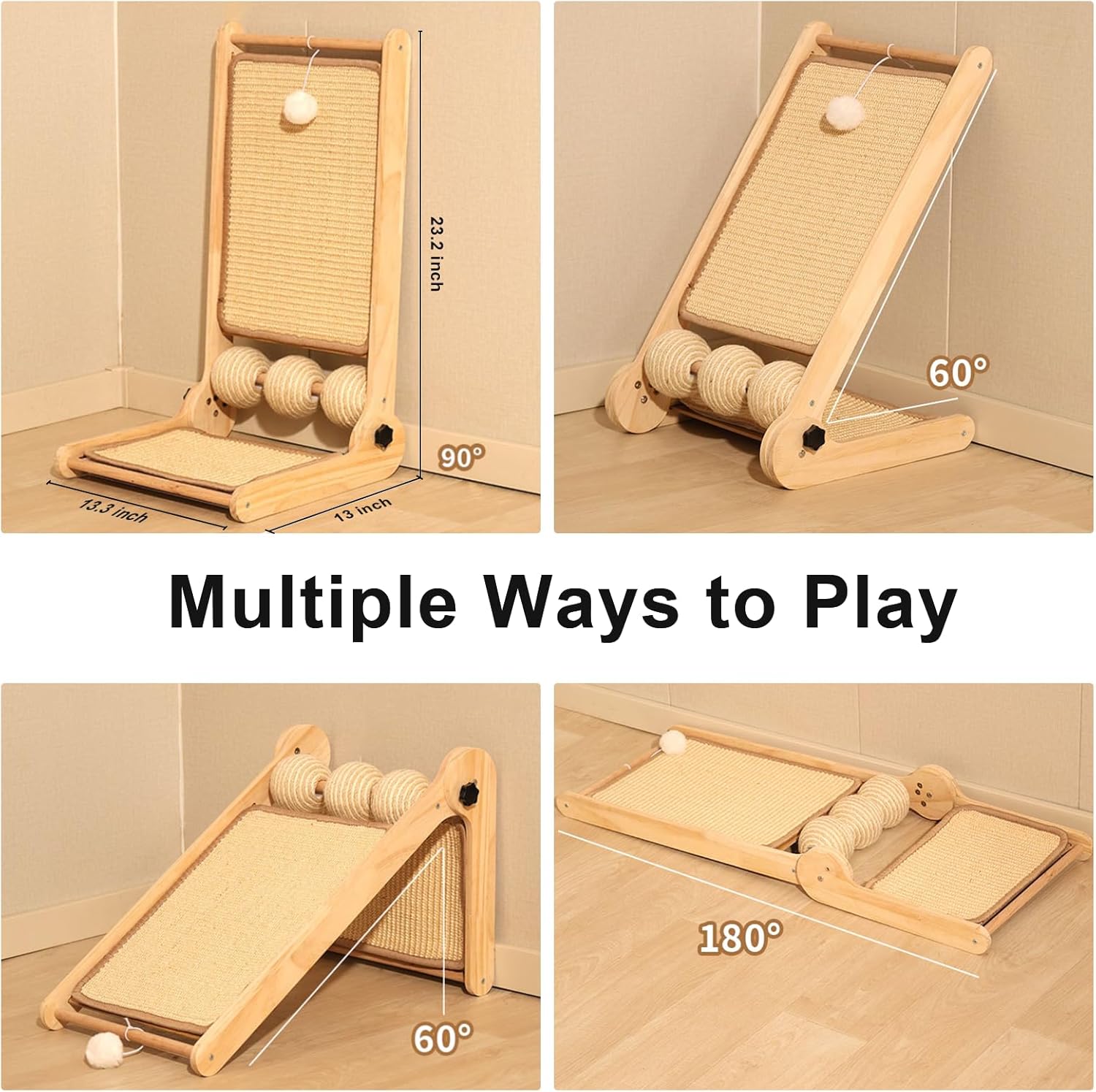 23.2 inch

90°

13.3 inch

13 inch

60°

Multiple Ways to Play

60°

180°