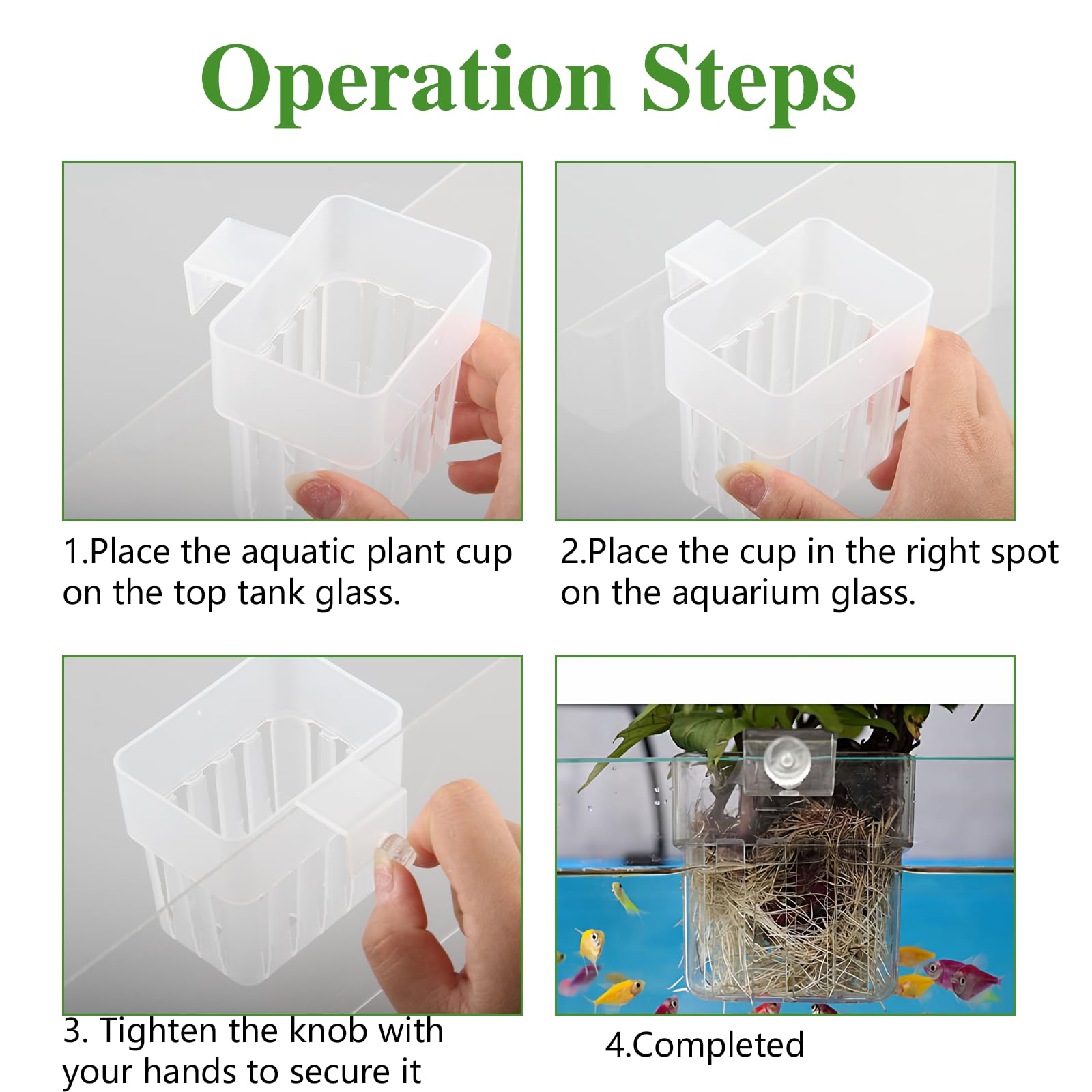 Operation Steps

1.Place the aquatic plant cup on the top tank glass.

2.Place the cup in the right spot on the aquarium glass.

3. Tighten the knob with your hands to secure it

4.Completed