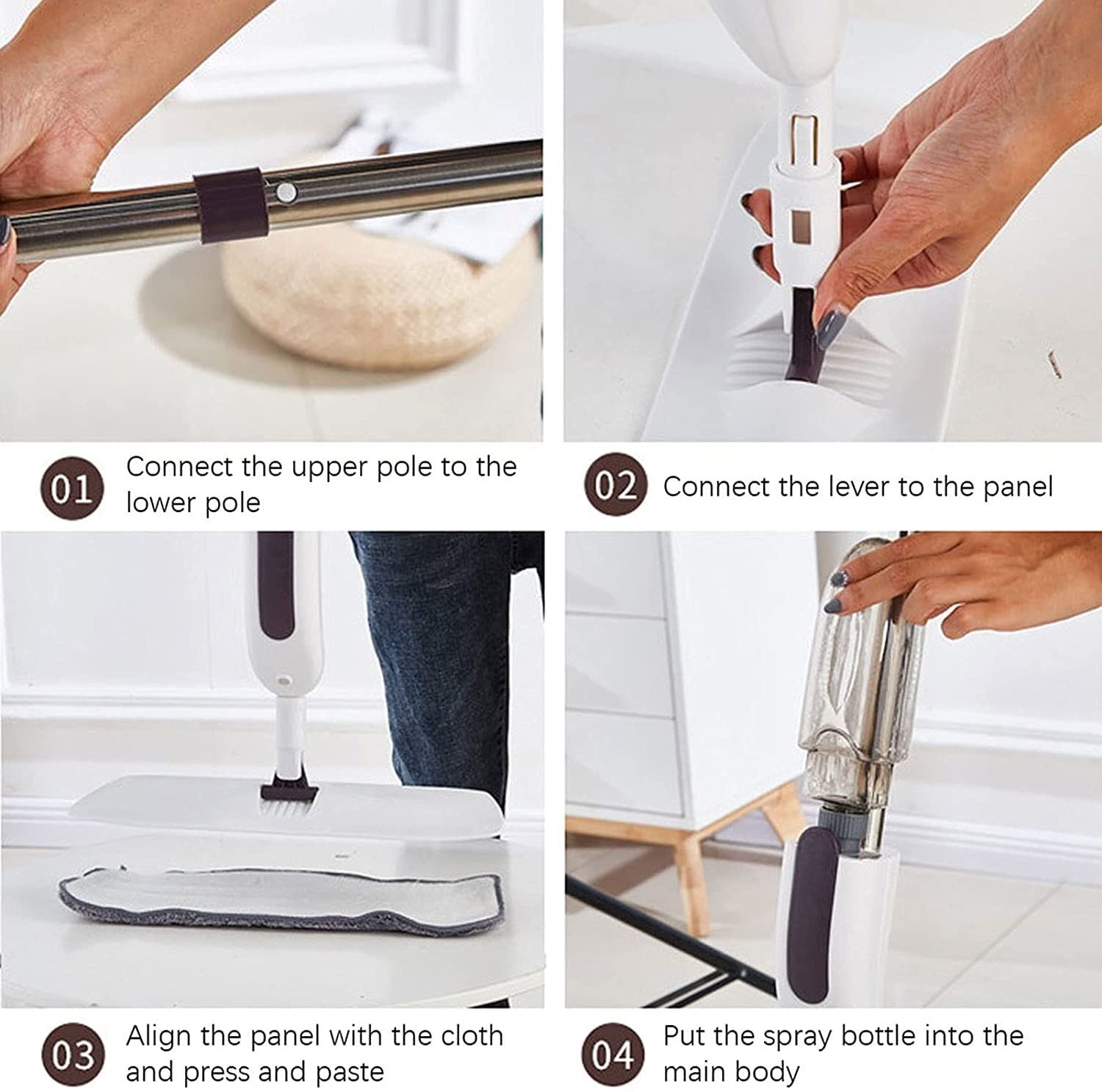 01 Connect the upper pole to the lower pole

02 Connect the lever to the panel

03 Align the panel with the cloth and press and paste

04 Put the spray bottle into the main body